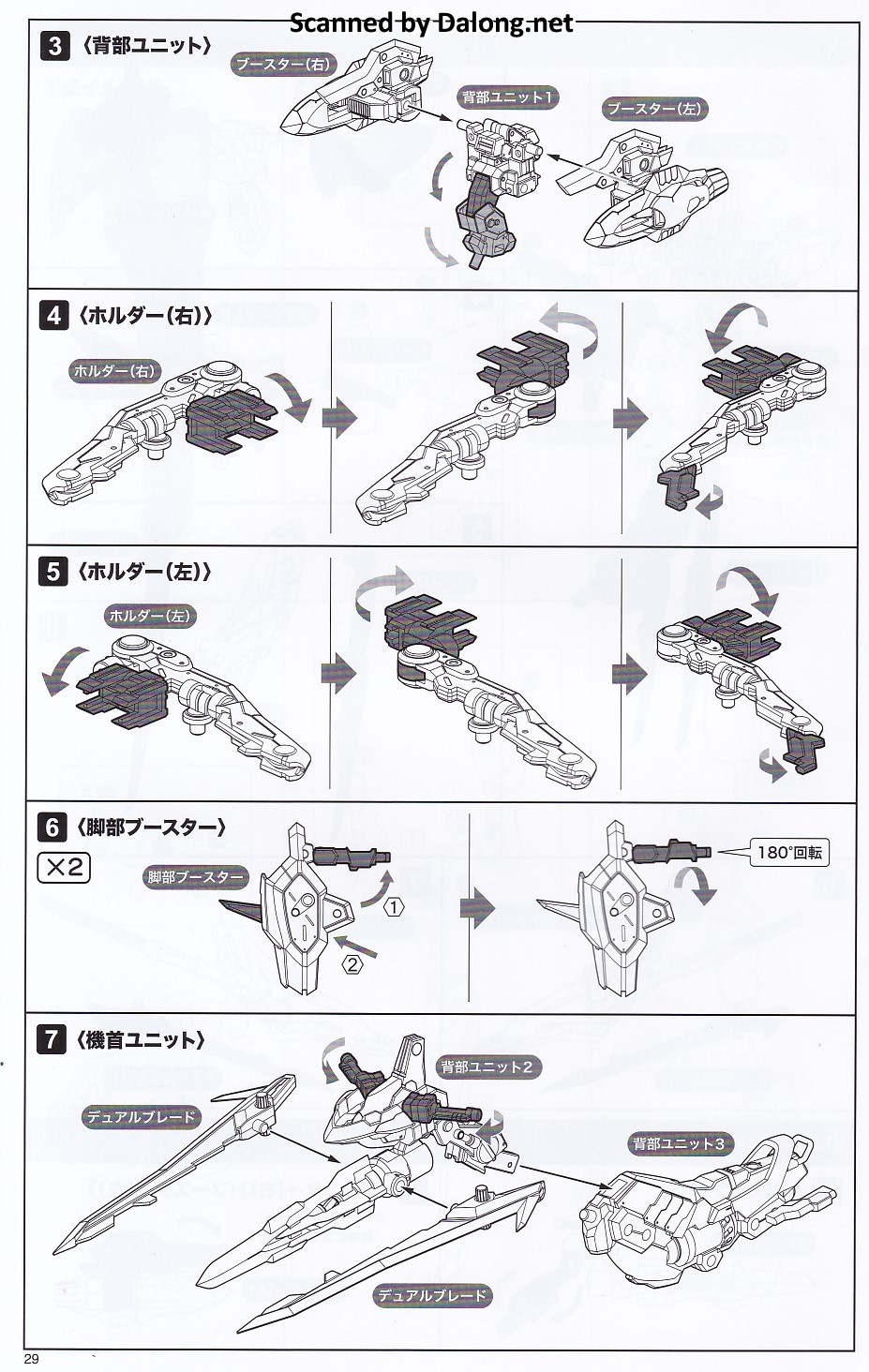 Scanned by Dalong.net

3 〈背部ユニット〉

ブースター(右)

背部ユニット1

ブースター(左)

4 〈ホルダー(右)〉

ホルダー(右)

5 〈ホルダー(左)〉

ホルダー(左)

6 〈脚部ブースター〉

×2

脚部ブースター

①

②

180°回転

7 〈機首ユニット〉

背部ユニット2

デュアルブレード

背部ユニット3

デュアルブレード

29