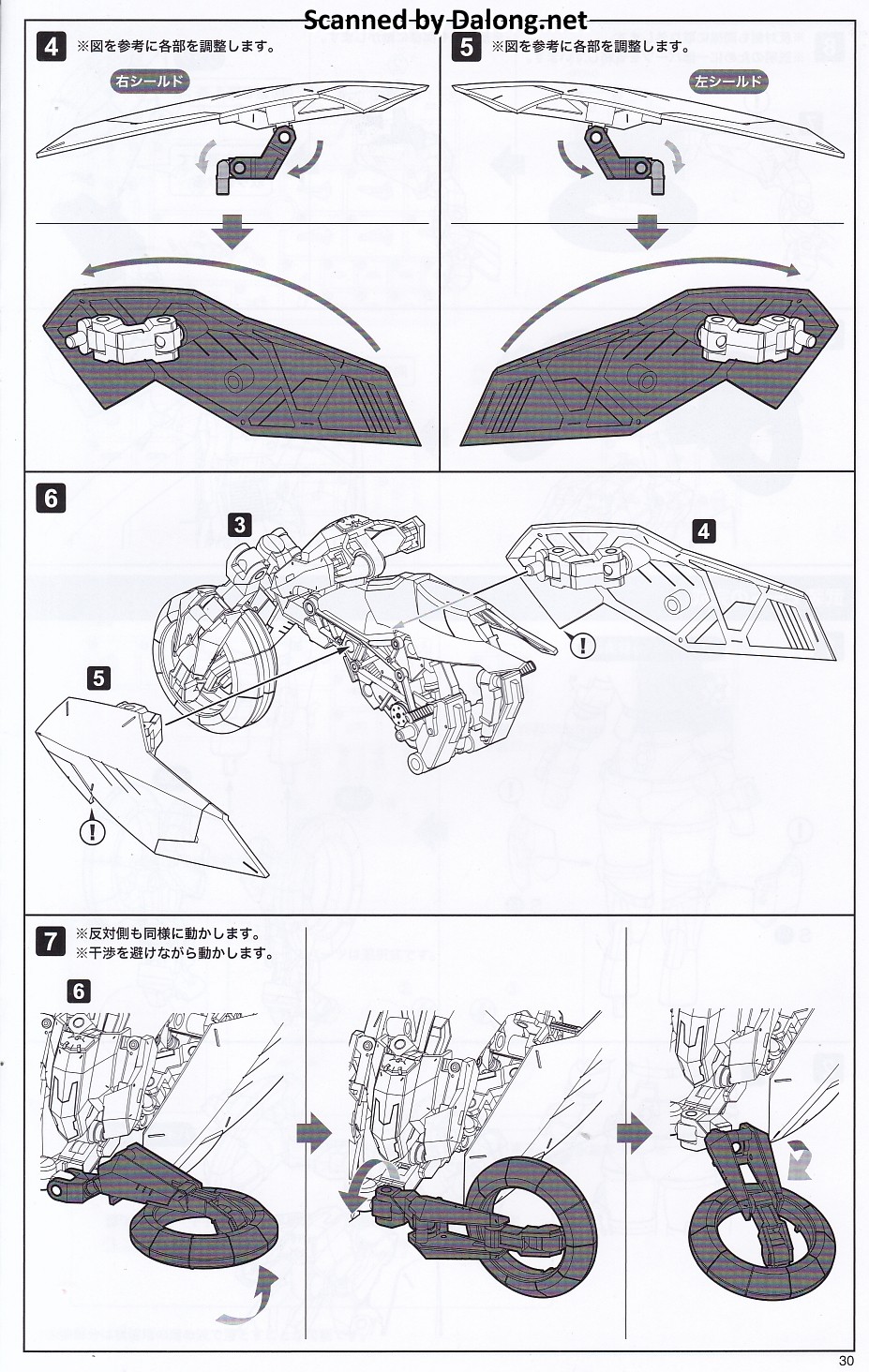 Scanned by Dalong.net

4 ※図を参考に各部を調整します。

右シールド

5 ※図を参考に各部を調整します。

左シールド

6

3

4

5

7 ※反対側も同様に動かします。
※干渉を避けながら動かします。

6

30