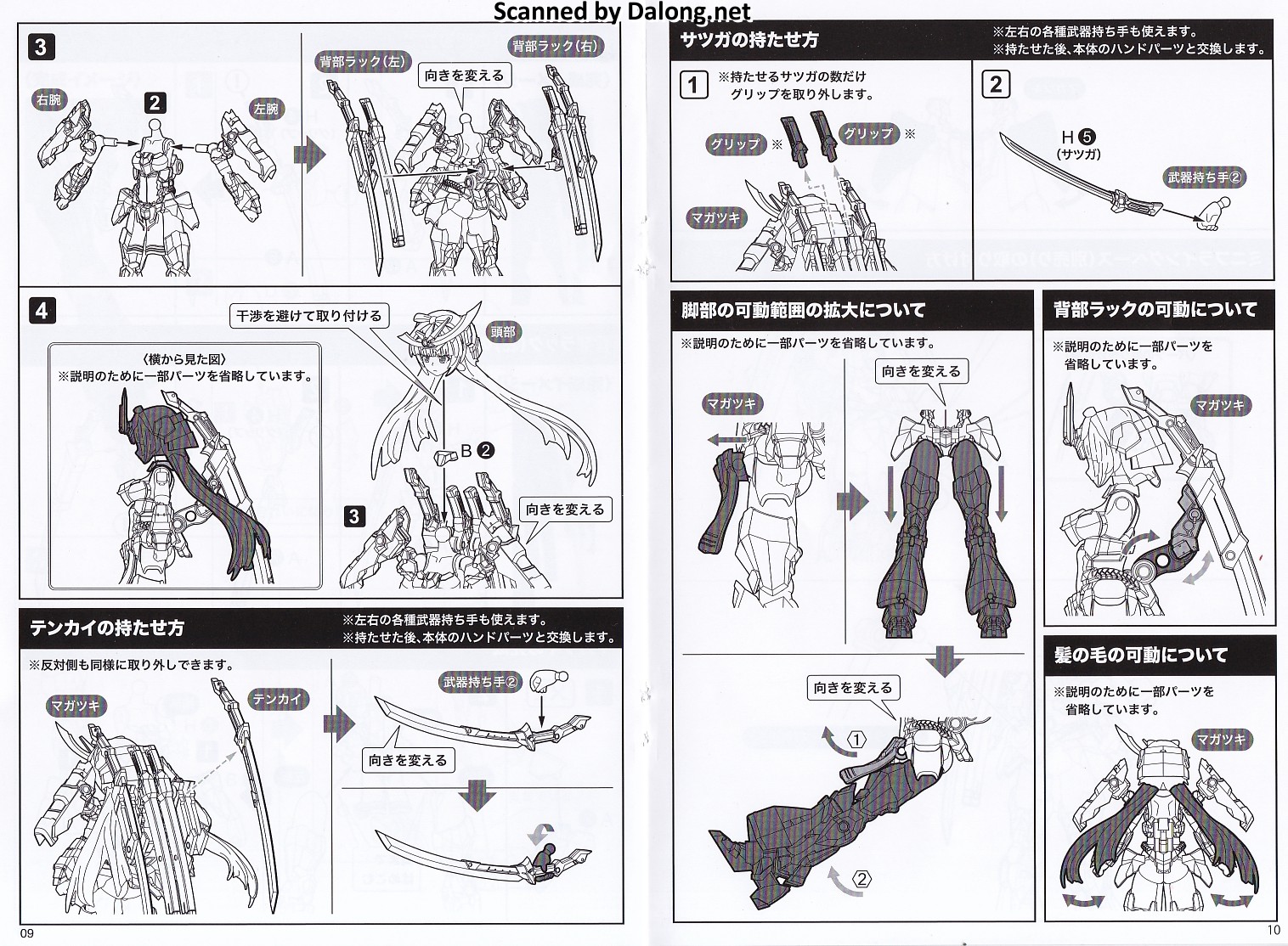 Scanned by Dalong.net

3

右腕

2

左腕

背部ラック(左)

向きを変える

背部ラック(右)

4

干渉を避けて取り付ける

頭部

〈横から見た図〉
※説明のために一部パーツを省略しています。

B ❷

3

向きを変える

テンカイの持たせ方

※左右の各種武器持ち手も使えます。
※持たせた後、本体のハンドパーツと交換します。

※反対側も同様に取り外しできます。

マガツキ

テンカイ

武器持ち手②

向きを変える

09

サツガの持たせ方

※左右の各種武器持ち手も使えます。
※持たせた後、本体のハンドパーツと交換します。

1

※持たせるサツガの数だけグリップを取り外します。

グリップ ※

グリップ ※

マガツキ

2

H ❺
(サツガ)

武器持ち手②

脚部の可動範囲の拡大について

※説明のために一部パーツを省略しています。

マガツキ

向きを変える

向きを変える

①

②

背部ラックの可動について

※説明のために一部パーツを省略しています。

マガツキ

髪の毛の可動について

※説明のために一部パーツを省略しています。

マガツキ

10