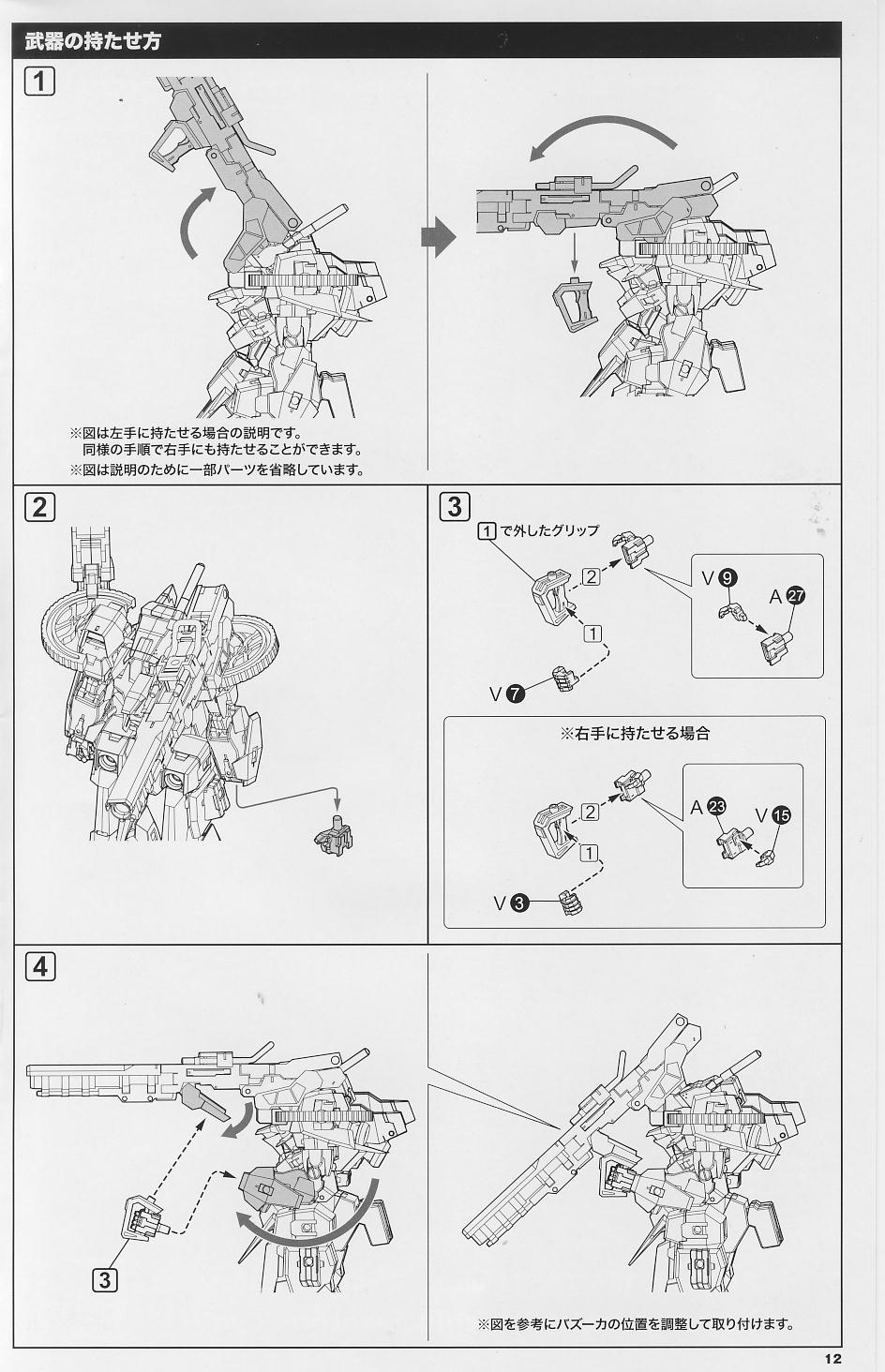 武器の持たせ方

1

※図は左手に持たせる場合の説明です。
同様の手順で右手にも持たせることができます。
※図は説明のために一部パーツを省略しています。

2

3

1 で外したグリップ

2

1

V 7

V 9

A 27

※右手に持たせる場合

2

1

V 3

A 23

V 15

4

3

※図を参考にバズーカの位置を調整して取り付けます。

12