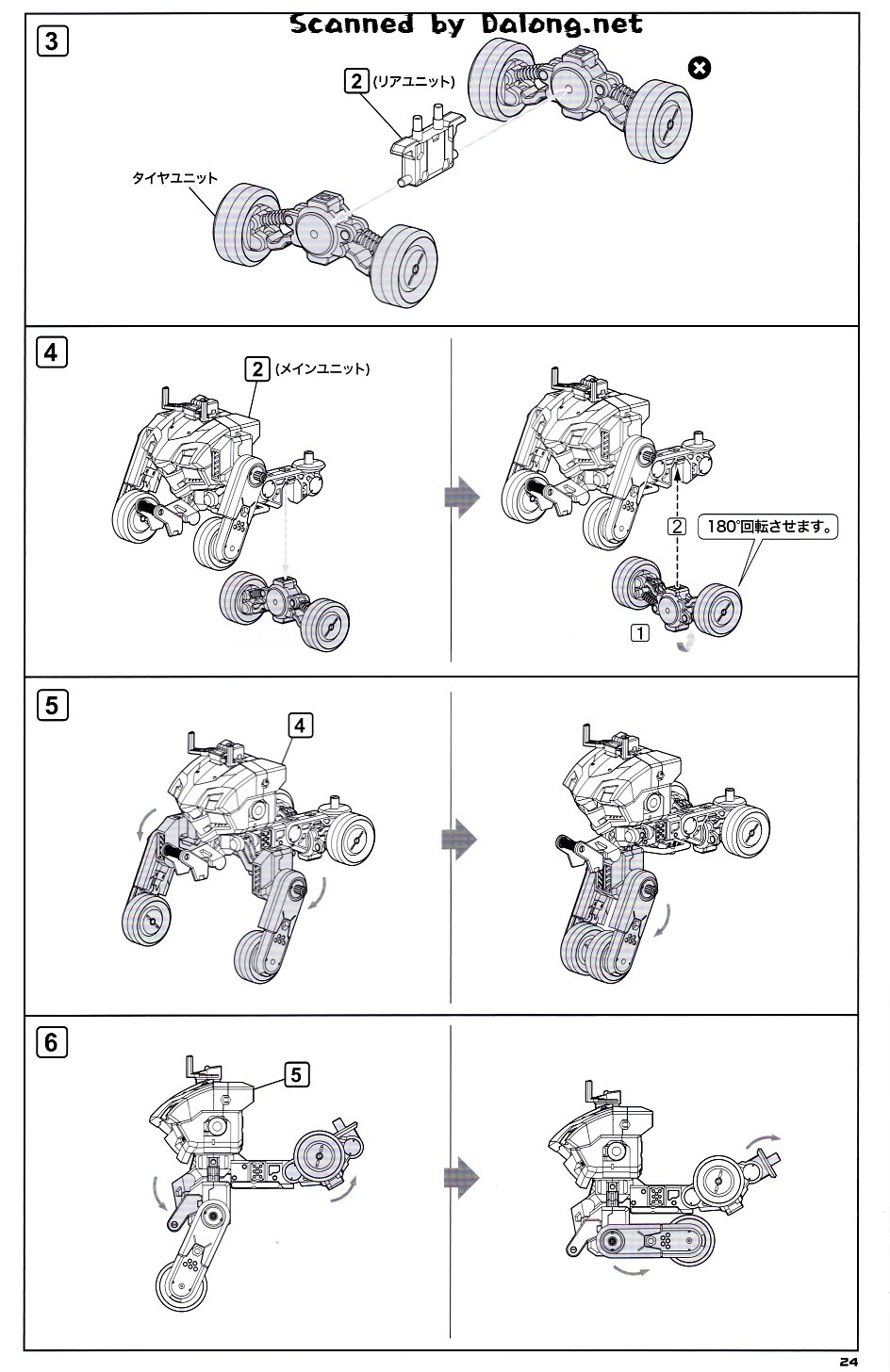 Scanned by Dalong.net

3

2 (リアユニット)

タイヤユニット

4

2 (メインユニット)

2

180°回転させます。

1

5

4

6

5

24