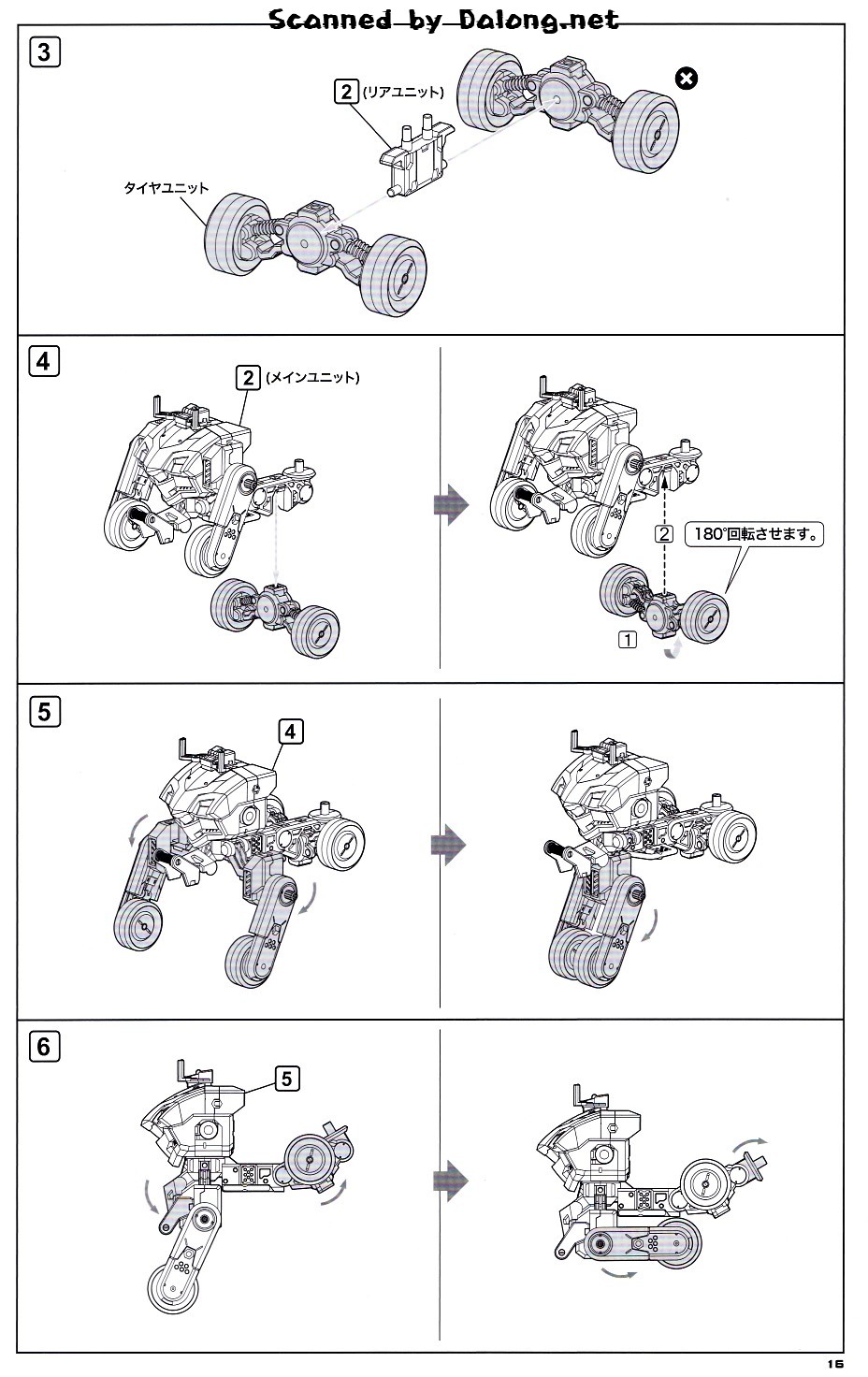 Scanned by Dalong.net

3

2 (リアユニット)

タイヤユニット

4

2 (メインユニット)

2

180°回転させます。

1

5

4

6

5

15