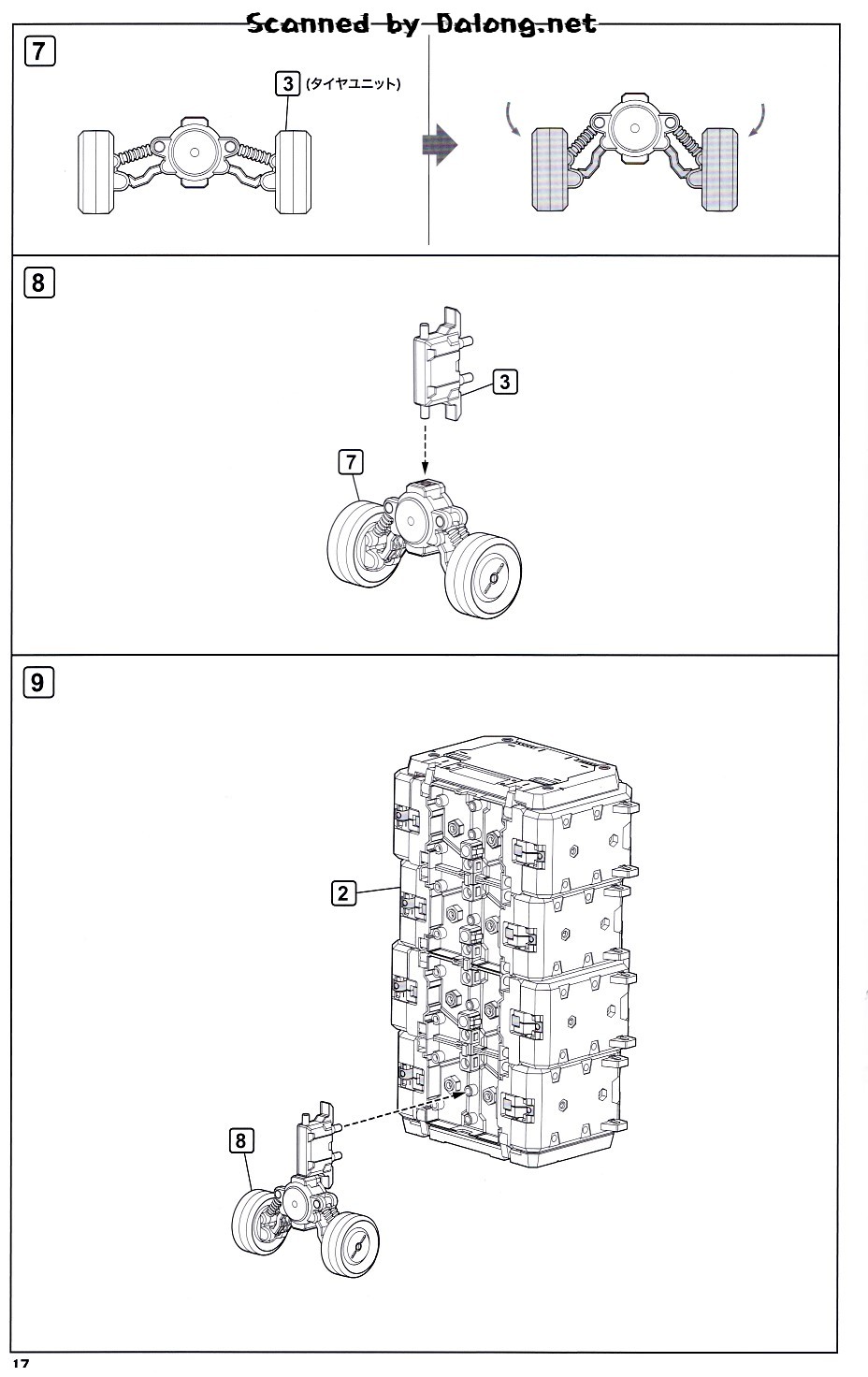 Scanned by Dalong.net

7

3 (タイヤユニット)

8

3

7

9

2

8

17