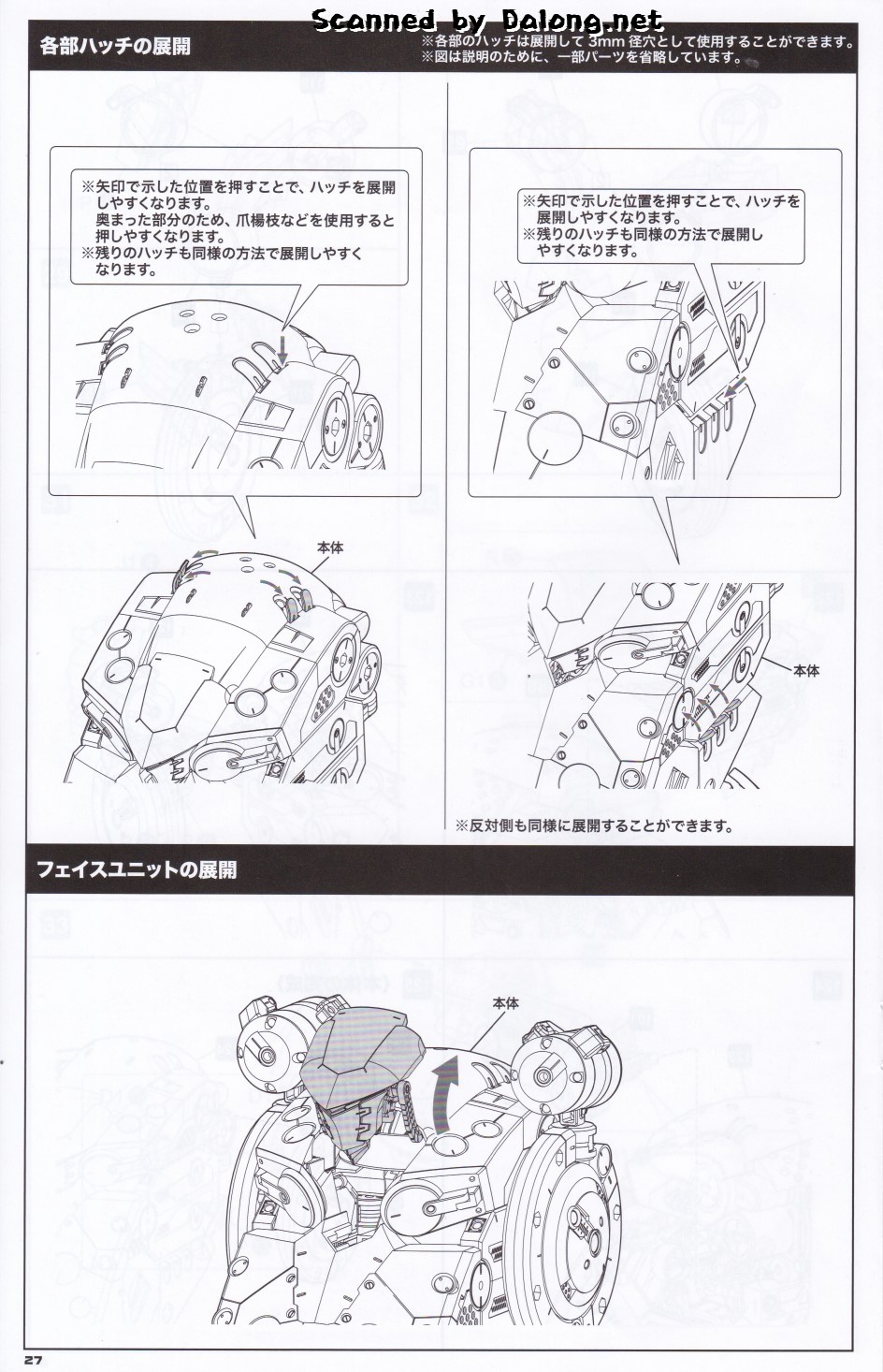 Scanned by Dalong.net

各部ハッチの展開

※各部のハッチは展開して 3mm 径穴として使用することができます。
※図は説明のために、一部パーツを省略しています。

※矢印で示した位置を押すことで、ハッチを展開しやすくなります。
奥まった部分のため、爪楊枝などを使用すると押しやすくなります。
※残りのハッチも同様の方法で展開しやすくなります。

本体

※矢印で示した位置を押すことで、ハッチを展開しやすくなります。
※残りのハッチも同様の方法で展開しやすくなります。

本体

※反対側も同様に展開することができます。

フェイスユニットの展開

本体

27