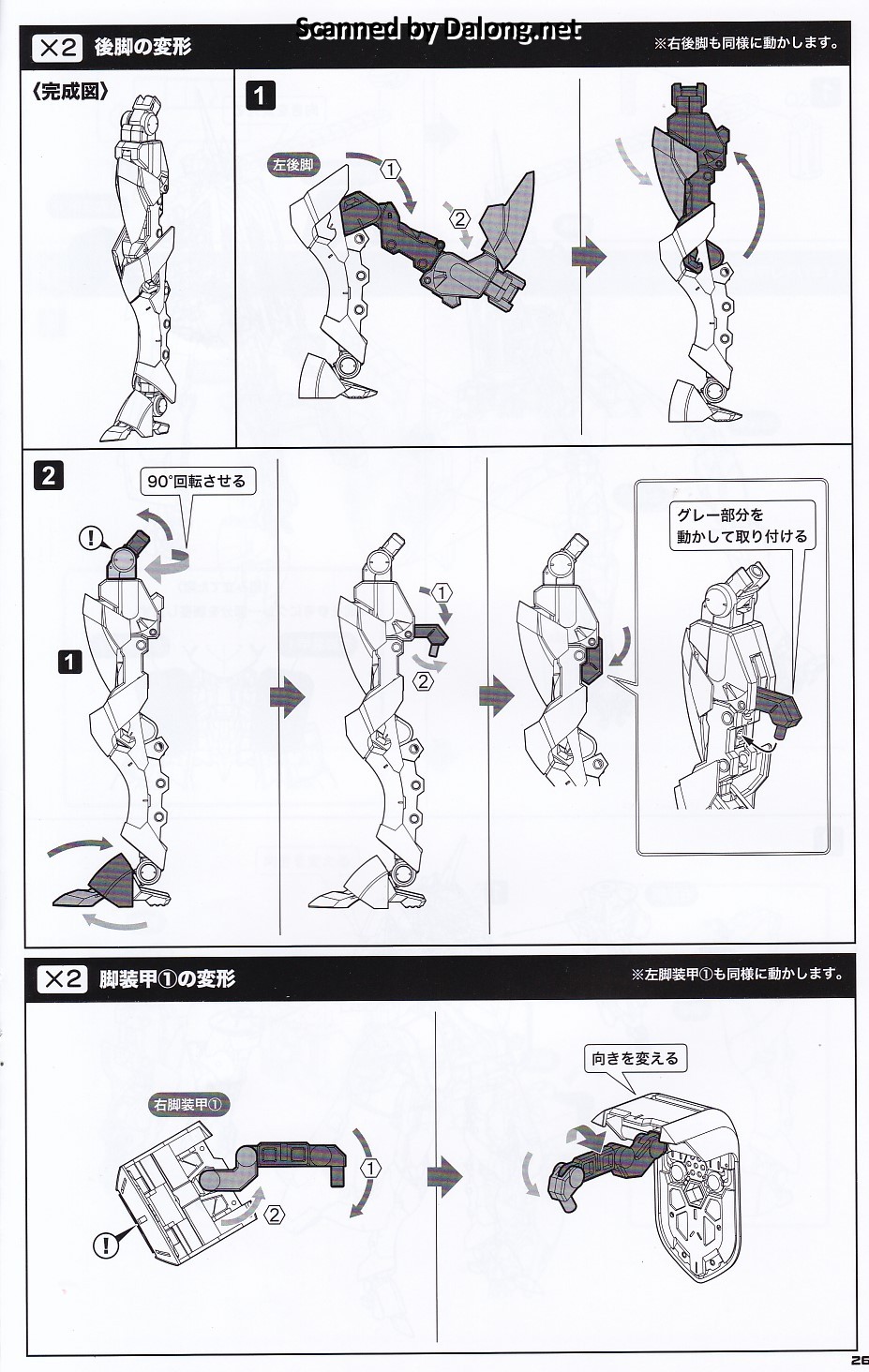 Scanned by Dalong.net

×2 後脚の変形

※右後脚も同様に動かします。

〈完成図〉

1

左後脚

①

②

2

90°回転させる

!

1

①

②

グレー部分を動かして取り付ける

×2 脚装甲①の変形

※左脚装甲①も同様に動かします。

右脚装甲①

①

②

!

向きを変える

26