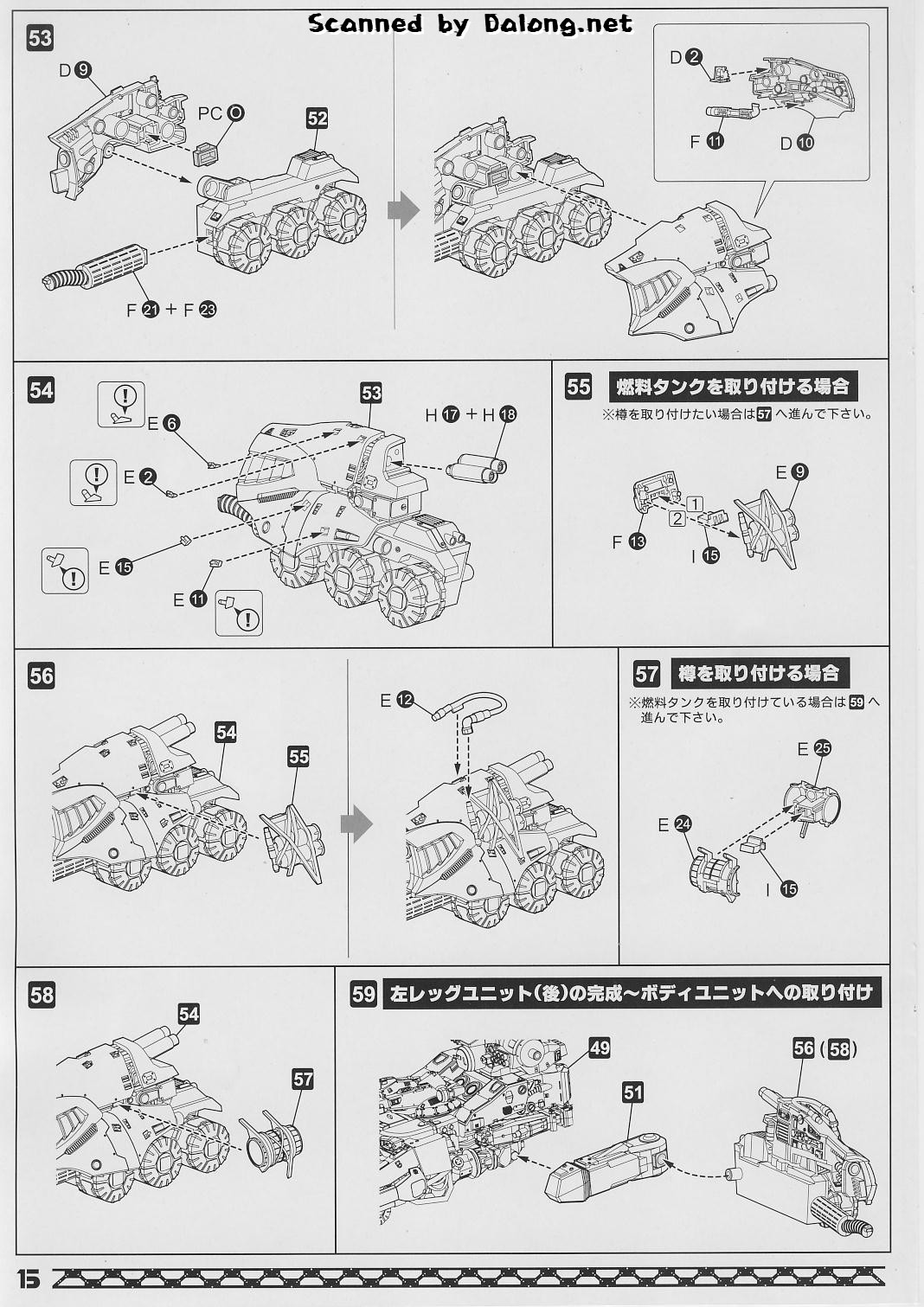 Scanned by Dalong.net

53

D 9

PC O

52

F 21 + F 23

D 2

F 11

D 10

54

E 6

E 2

E 15

E 11

53

H 17 + H 18

55 燃料タンクを取り付ける場合

※樽を取り付けたい場合は 57 へ進んで下さい。

E 9

1

2

F 13

I 15

56

54

55

E 12

57 樽を取り付ける場合

※燃料タンクを取り付けている場合は 59 へ進んで下さい。

E 25

E 24

I 15

58

54

57

59 左レッグユニット(後)の完成～ボディユニットへの取り付け

49

51

56 (58)

15