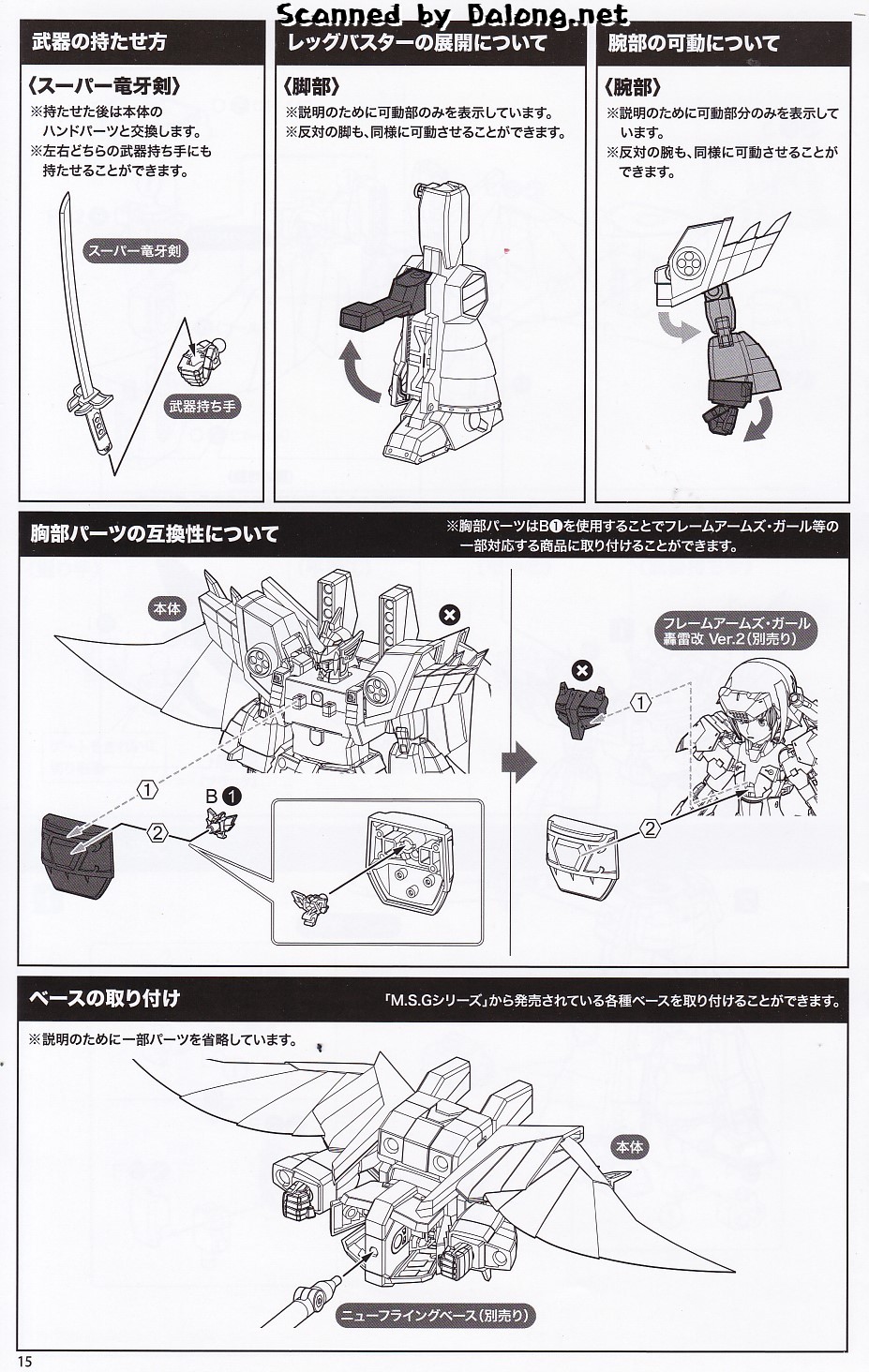 Scanned by Dalong.net

武器の持たせ方

〈スーパー竜牙剣〉
※持たせた後は本体のハンドパーツと交換します。
※左右どちらの武器持ち手にも持たせることができます。

スーパー竜牙剣

武器持ち手

レッグバスターの展開について

〈脚部〉
※説明のために可動部のみを表示しています。
※反対の脚も、同様に可動させることができます。

腕部の可動について

〈腕部〉
※説明のために可動部分のみを表示しています。
※反対の腕も、同様に可動させることができます。

胸部パーツの互換性について

※胸部パーツはB❶を使用することでフレームアームズ・ガール等の一部対応する商品に取り付けることができます。

本体

①

②

B❶

フレームアームズ・ガール 轟雷改 Ver.2(別売り)

①

②

ベースの取り付け

「M.S.Gシリーズ」から発売されている各種ベースを取り付けることができます。

※説明のために一部パーツを省略しています。

本体

ニューフライングベース(別売り)

15