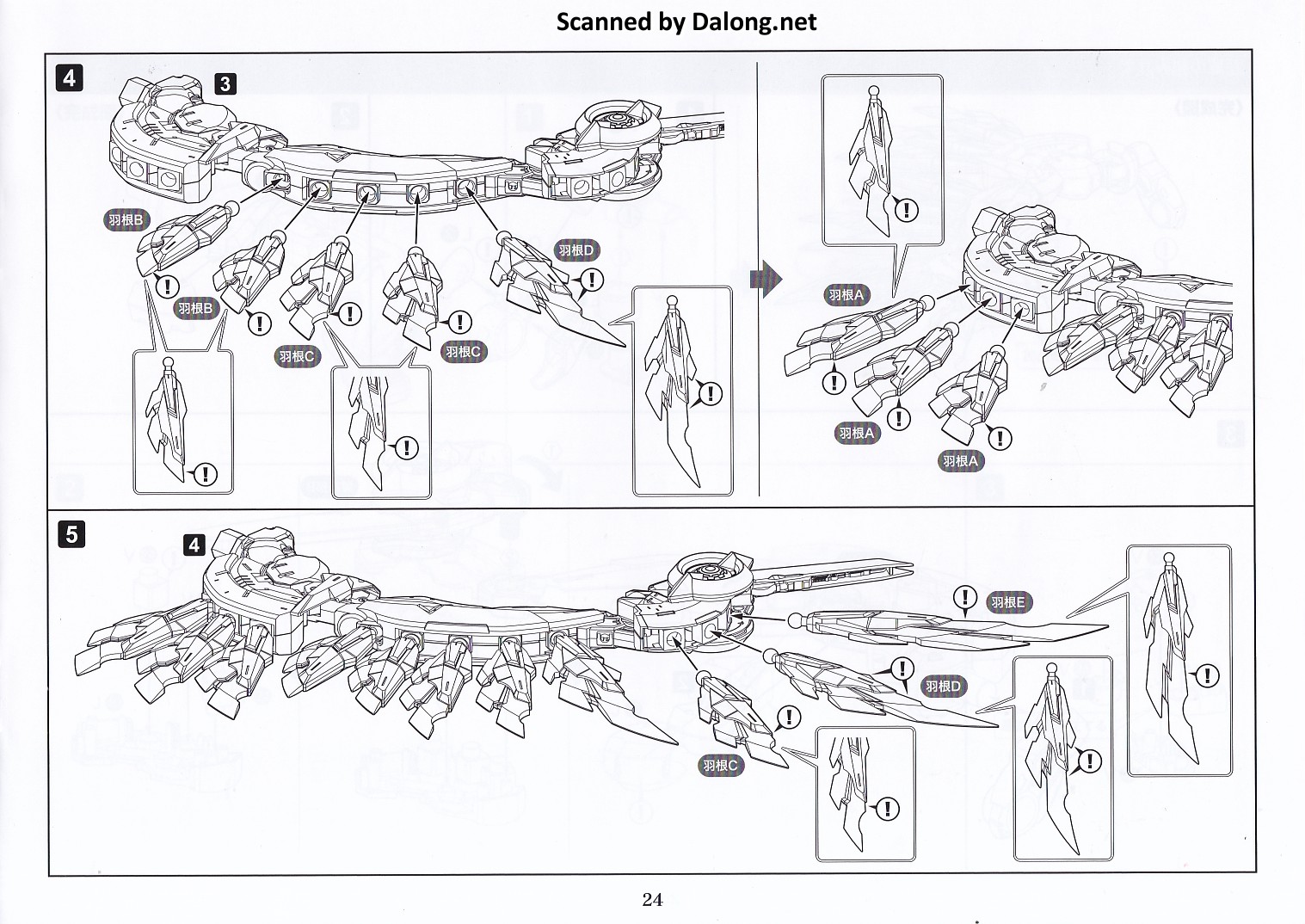 Scanned by Dalong.net

4

3

羽根B

羽根B

羽根C

羽根C

羽根D

羽根A

羽根A

羽根A

5

4

羽根E

羽根D

羽根C

24