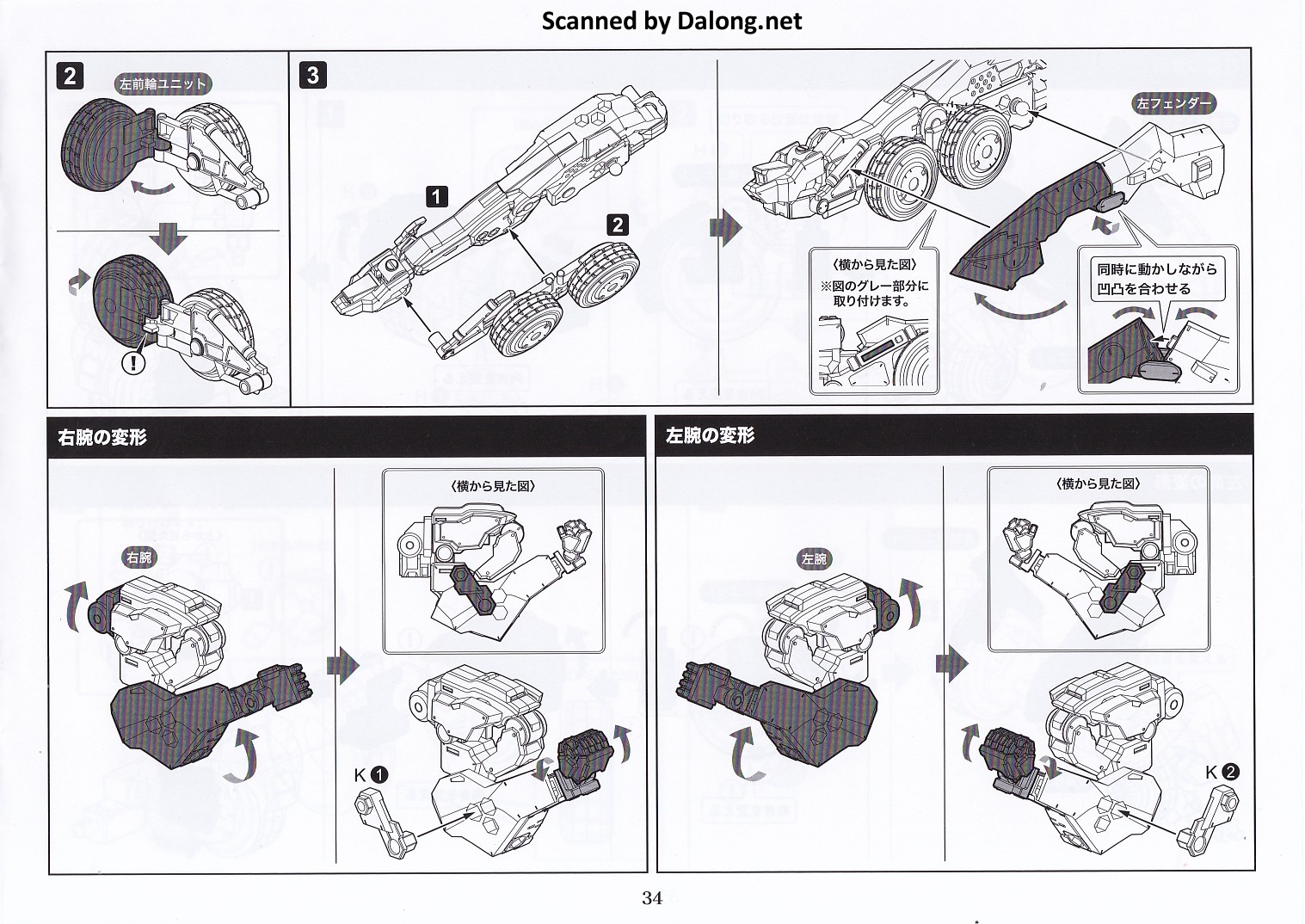 Scanned by Dalong.net

2

左前輪ユニット

!

3

1

2

左フェンダー

〈横から見た図〉
※図のグレー部分に取り付けます。

同時に動かしながら凹凸を合わせる

右腕の変形

右腕

〈横から見た図〉

K 1

左腕の変形

左腕

〈横から見た図〉

K 2

34