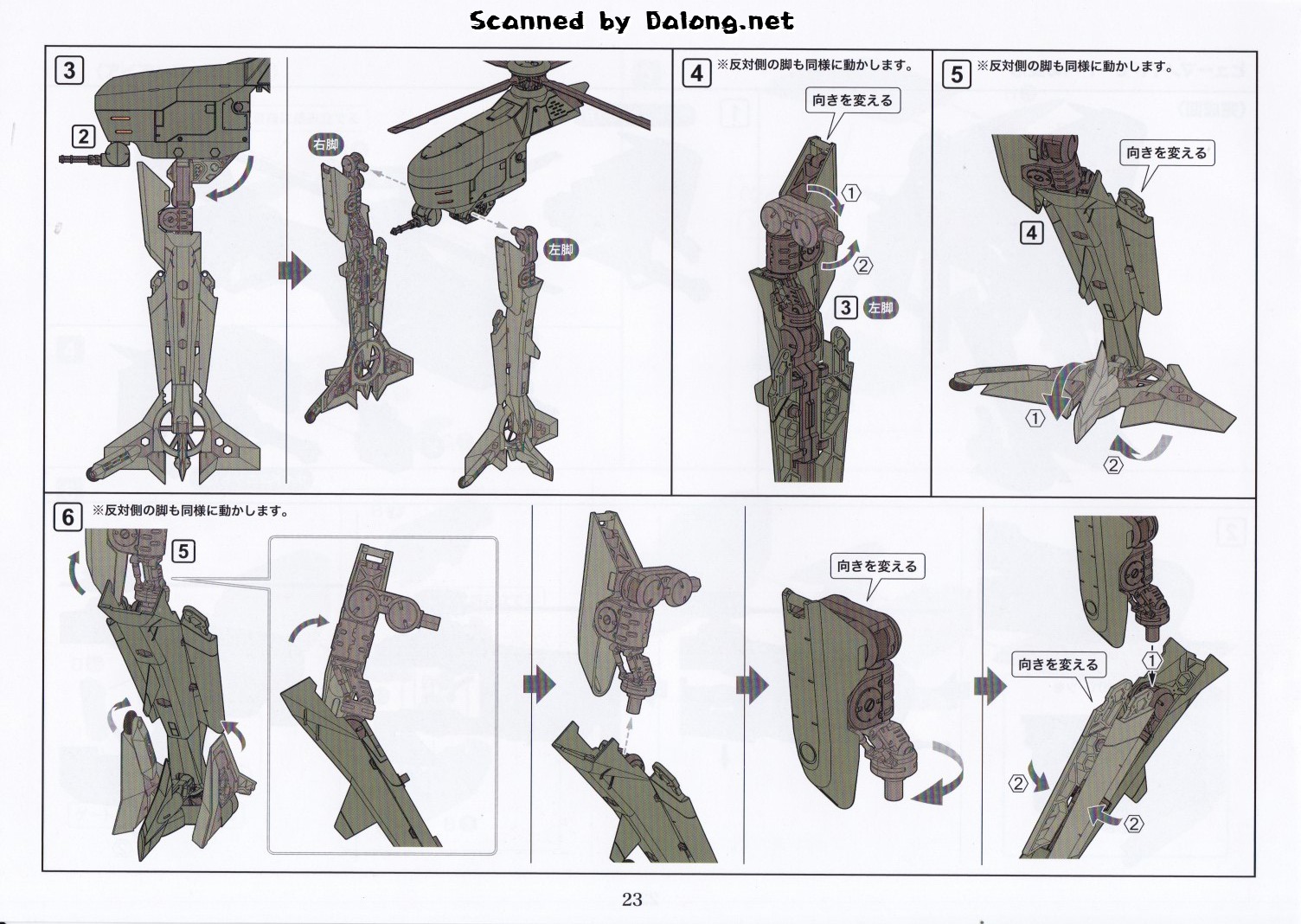 Scanned by Dalong.net

3

2

右脚

左脚

4 ※反対側の脚も同様に動かします。

向きを変える

①

②

3 左脚

5 ※反対側の脚も同様に動かします。

向きを変える

4

①

②

6 ※反対側の脚も同様に動かします。

5

向きを変える

向きを変える

①

②

②

23