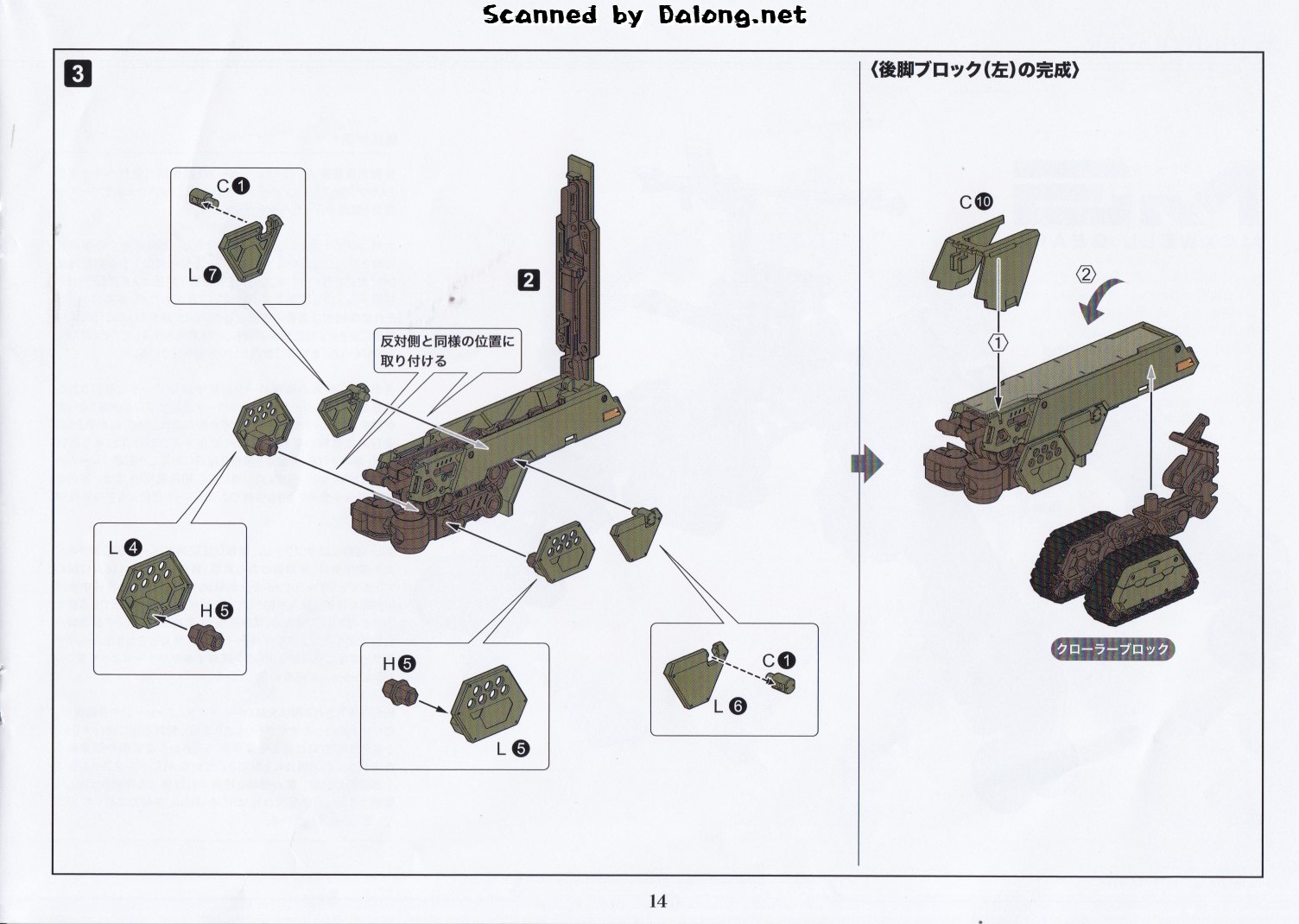 Scanned by Dalong.net

3

C❶

L❼

2

反対側と同様の位置に取り付ける

L❹

H❺

H❺

L❺

C❶

L❻

〈後脚ブロック(左)の完成〉

C❿

②

①

クローラーブロック

14