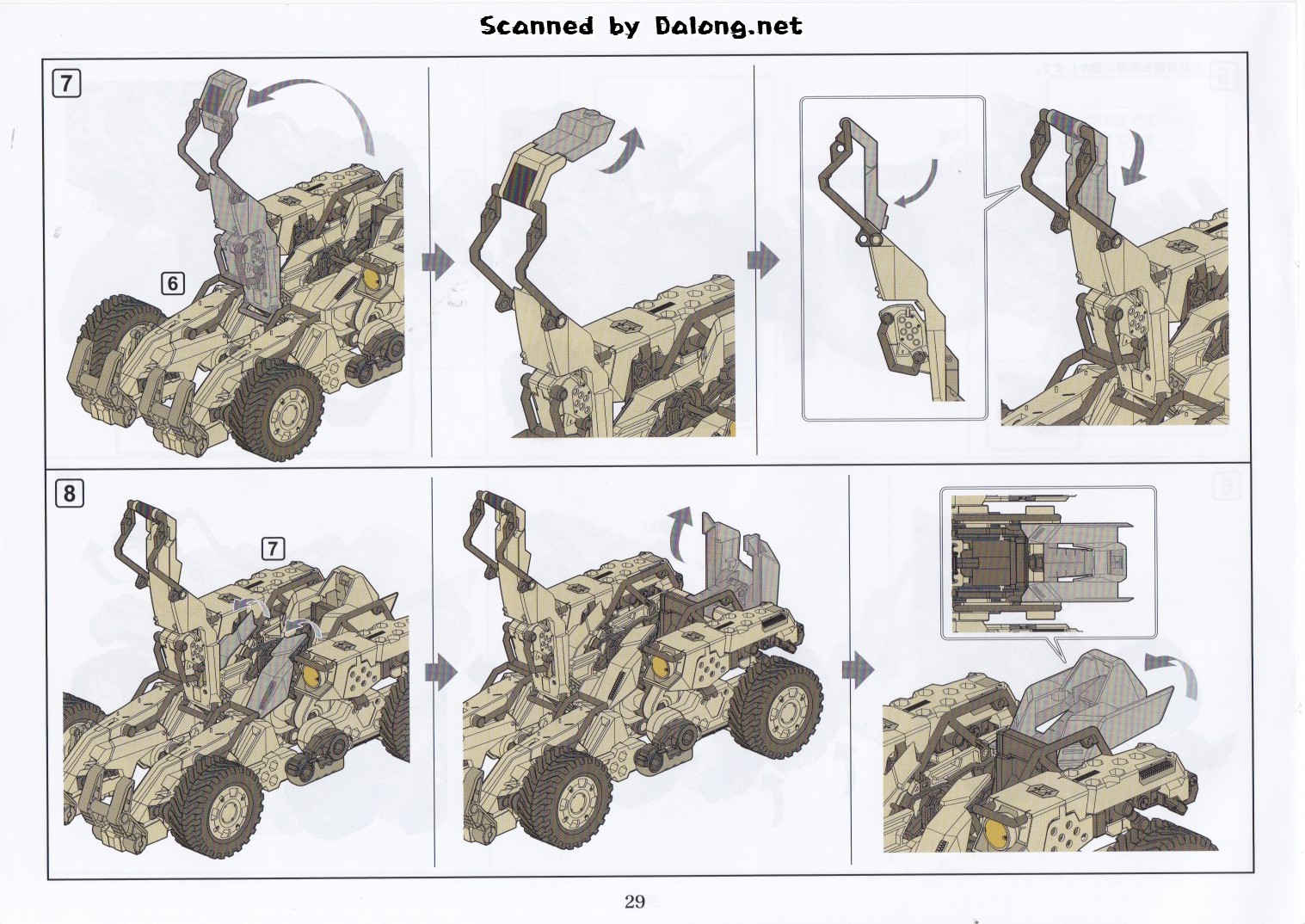 Scanned by Dalong.net

7

6

8

7

29