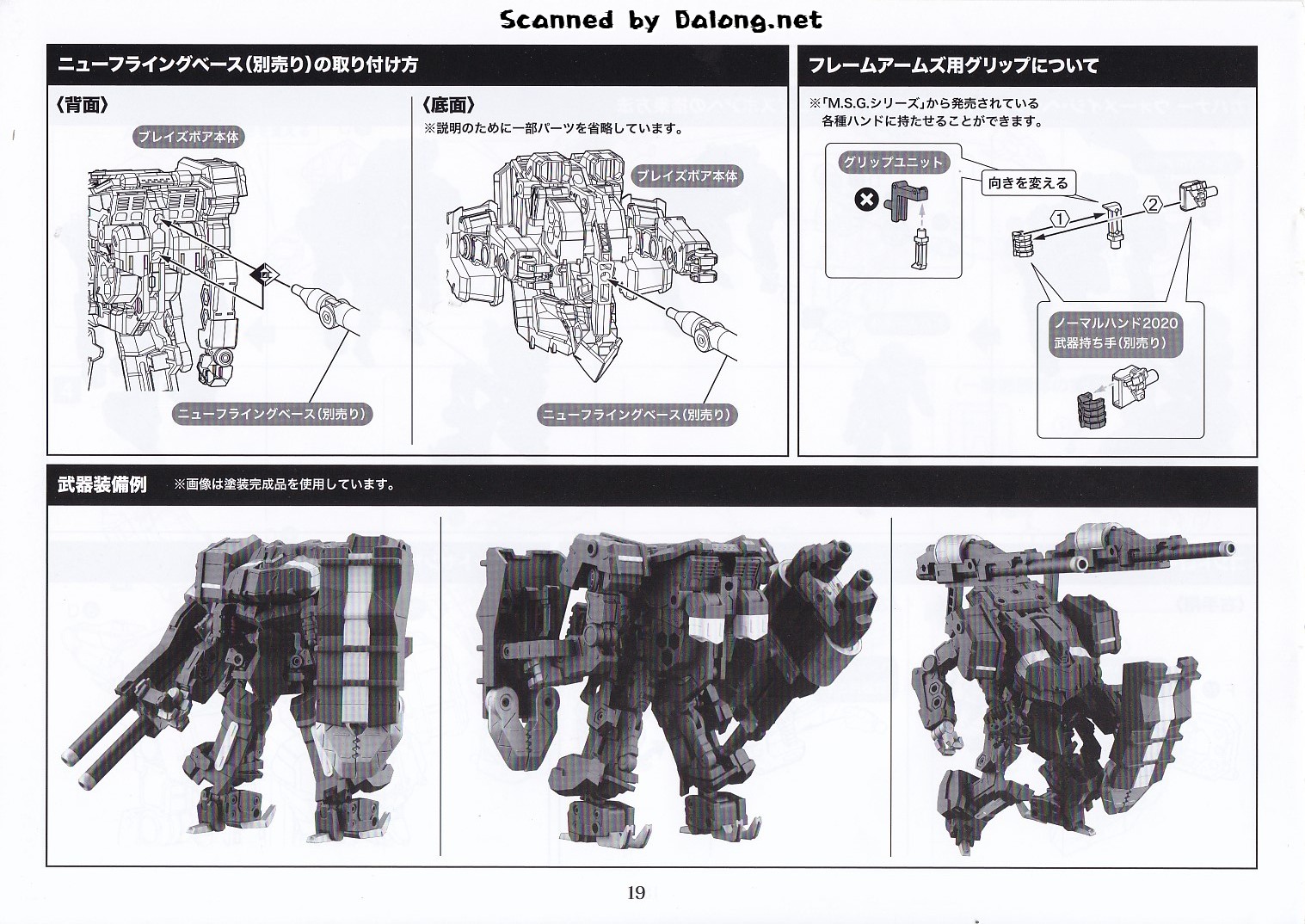 Scanned by Dalong.net

ニューフライングベース(別売り)の取り付け方

〈背面〉

ブレイズボア本体

ニューフライングベース(別売り)

〈底面〉

※説明のために一部パーツを省略しています。

ブレイズボア本体

ニューフライングベース(別売り)

フレームアームズ用グリップについて

※「M.S.G.シリーズ」から発売されている各種ハンドに持たせることができます。

グリップユニット

向きを変える

①

②

ノーマルハンド2020
武器持ち手(別売り)

武器装備例 ※画像は塗装完成品を使用しています。

19