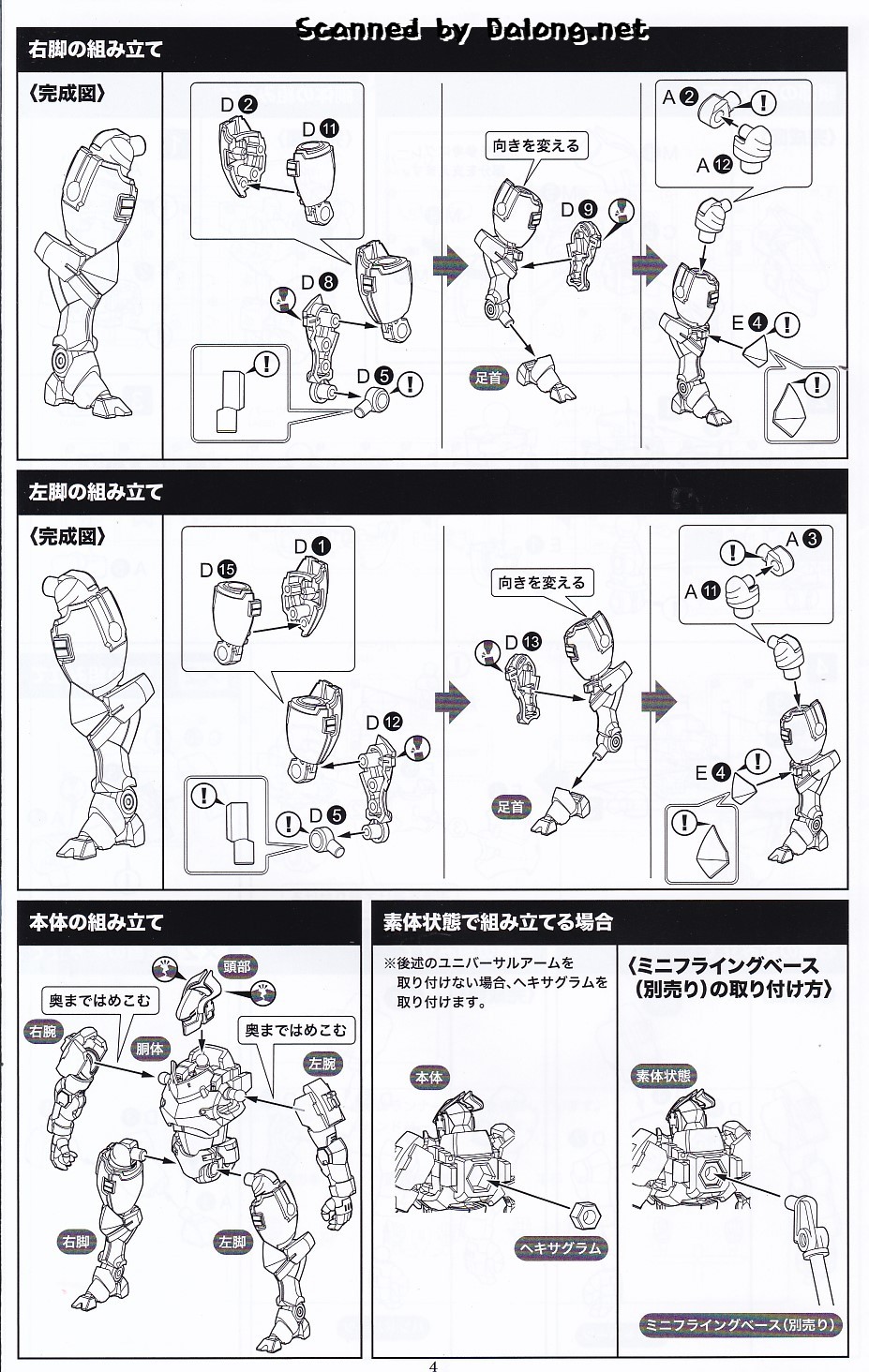 Scanned by Dalong.net

右脚の組み立て

〈完成図〉

D 2
D 11
D 8
D 5
向きを変える
D 9
足首
A 2
A 12
E 4

左脚の組み立て

〈完成図〉

D 1
D 15
D 12
D 5
向きを変える
D 13
足首
A 3
A 11
E 4

本体の組み立て

頭部
奥まではめこむ
右腕
胴体
奥まではめこむ
左腕
右脚
左脚

素体状態で組み立てる場合

※後述のユニバーサルアームを取り付けない場合、ヘキサグラムを取り付けます。

本体
ヘキサグラム

〈ミニフライングベース（別売り）の取り付け方〉

素体状態
ミニフライングベース（別売り）

4