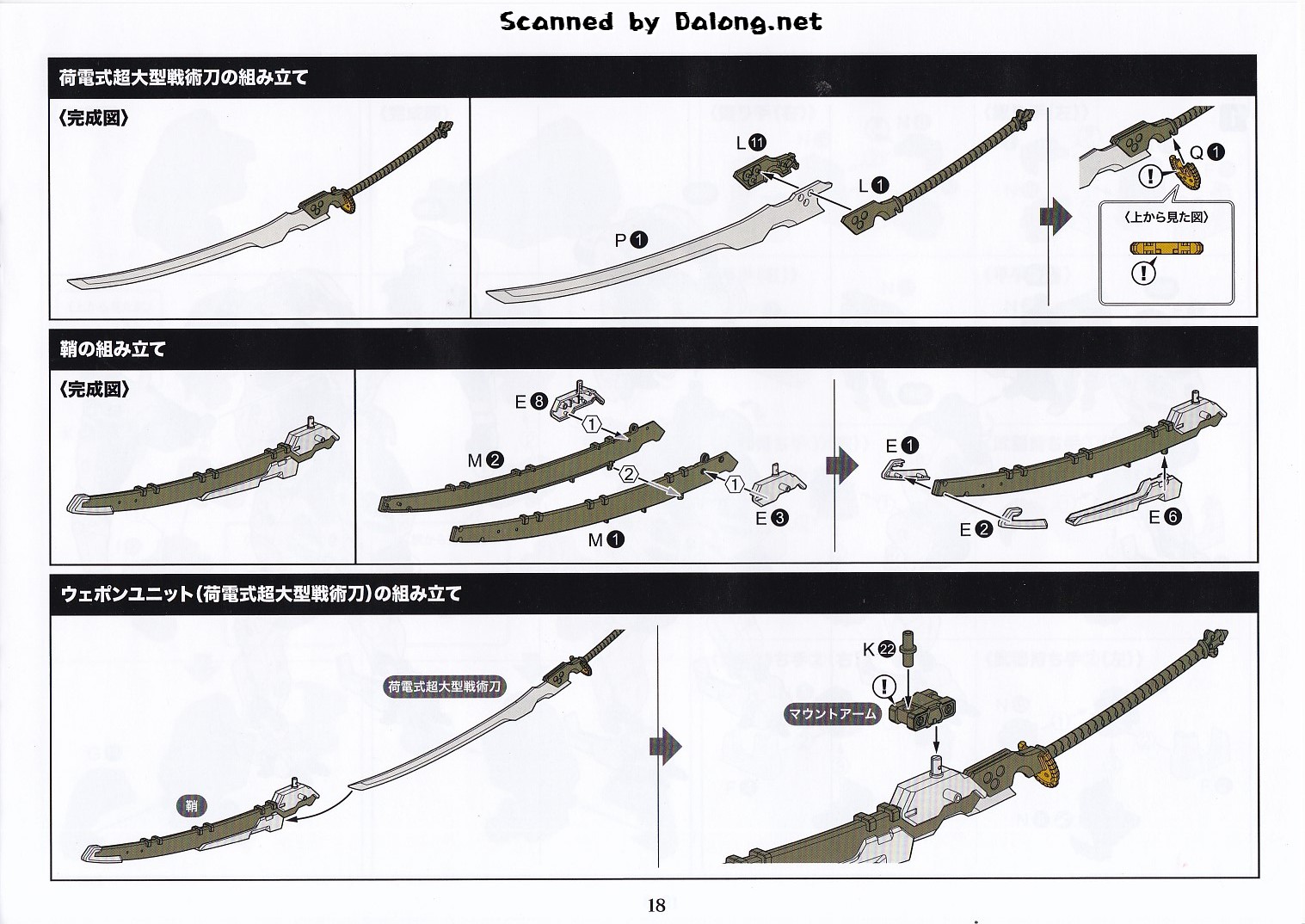 Scanned by Dalong.net

荷電式超大型戦術刀の組み立て

〈完成図〉

L⓫

L❶

P❶

Q❶

!

〈上から見た図〉

!

鞘の組み立て

〈完成図〉

E❽

①

M❷

②

①

E❸

M❶

E❶

E❷

E❻

ウェポンユニット(荷電式超大型戦術刀)の組み立て

荷電式超大型戦術刀

鞘

K㉒

!

マウントアーム

18