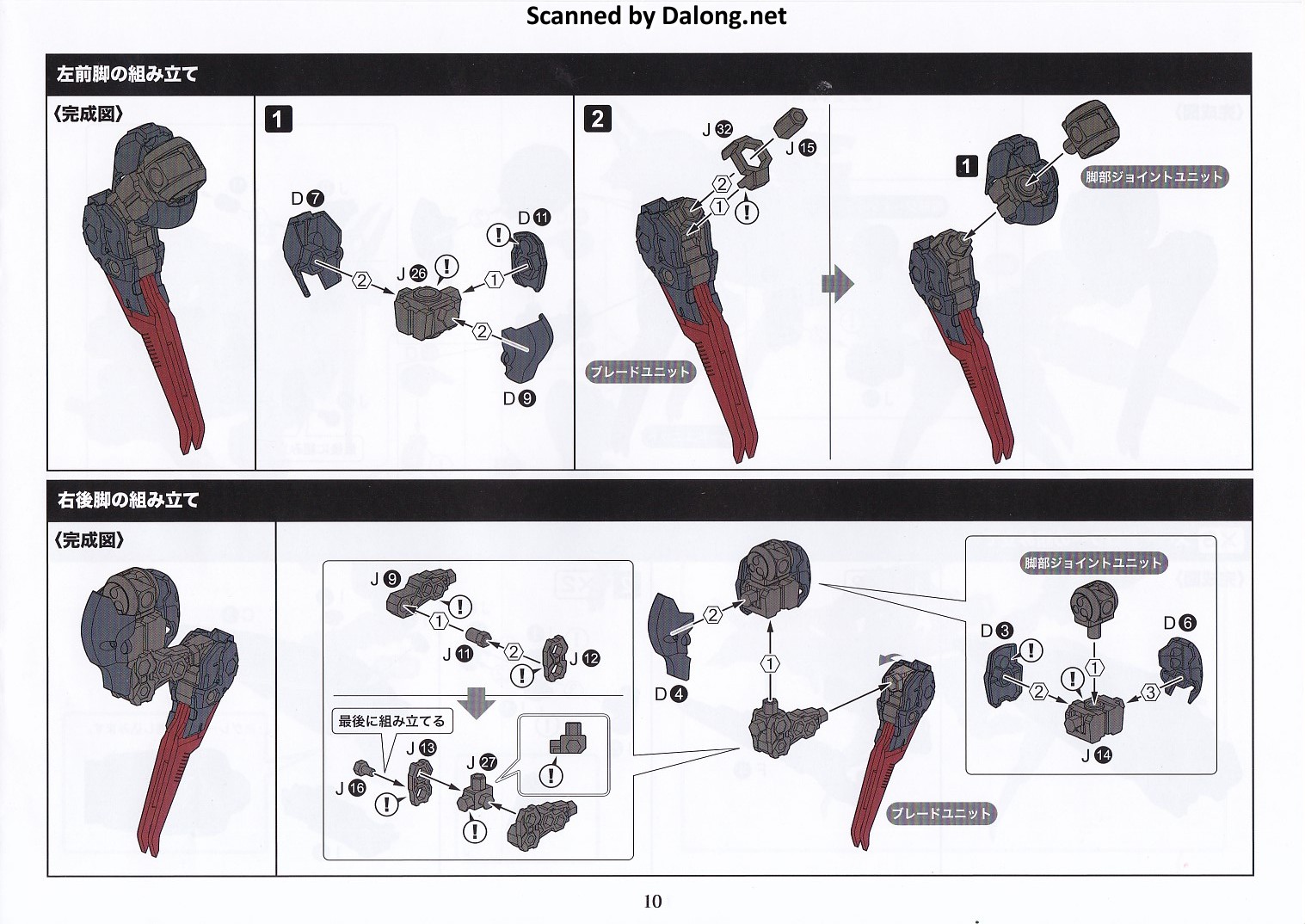 Scanned by Dalong.net

左前脚の組み立て

〈完成図〉

1

D 7

D 11

J 26

2

1

2

D 9

2

J 32

J 15

2

1

ブレードユニット

1

脚部ジョイントユニット

右後脚の組み立て

〈完成図〉

J 9

1

J 11

2

J 12

最後に組み立てる

J 13

J 27

J 16

D 4

2

1

ブレードユニット

脚部ジョイントユニット

D 3

D 6

1

2

3

J 14

10