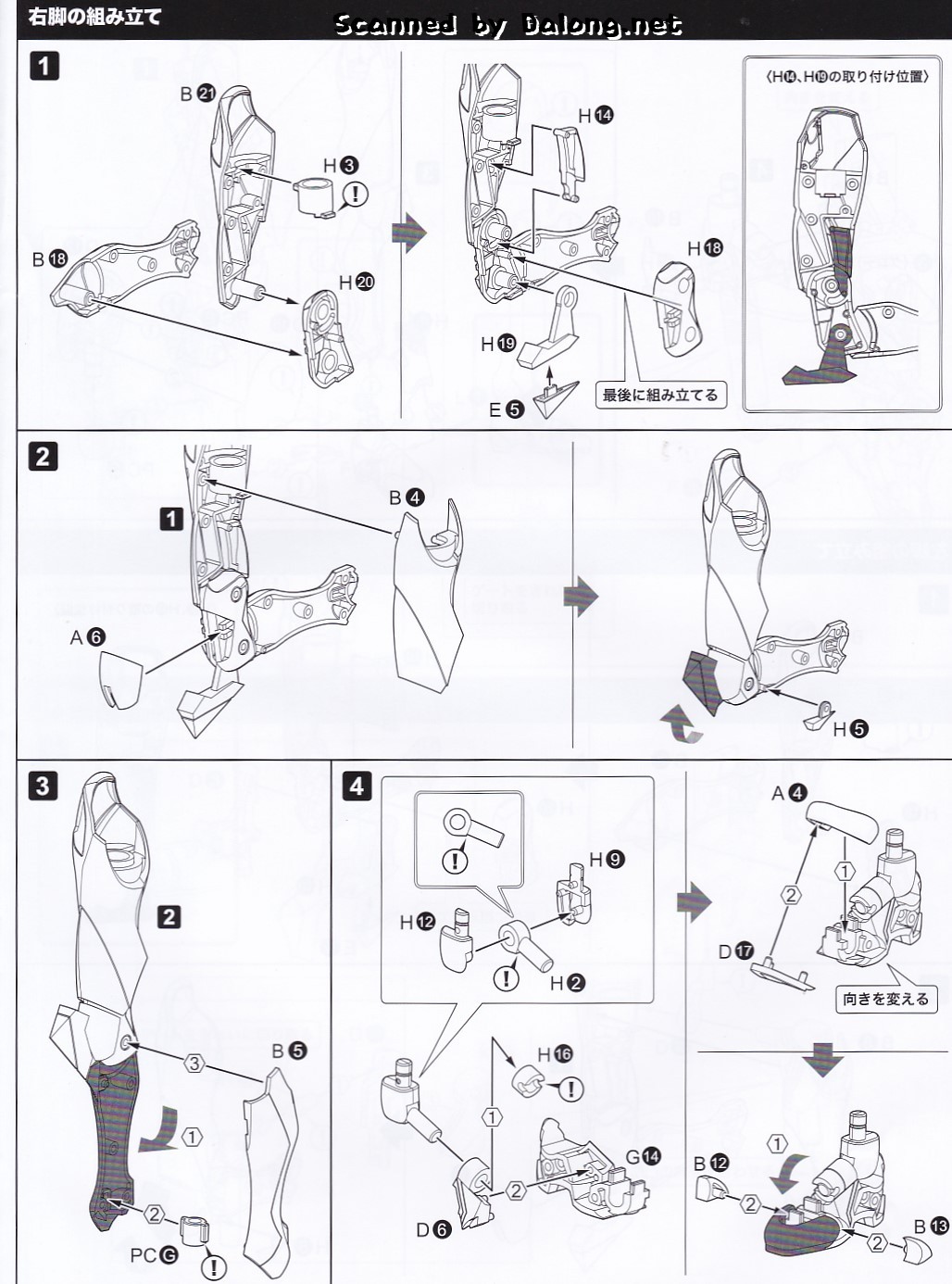 右脚の組み立て

Scanned by Dalong.net

1

B㉑

H③

!

B⑱

H⑳

H⑭

H⑱

H⑲

E⑤

最後に組み立てる

〈H⑭、H⑲の取り付け位置〉

2

1

B④

A⑥

H⑤

3

2

③

B⑤

①

②

PCⒼ

!

4

!

H⑨

H⑫

!

H②

H⑯

!

①

②

G⑭

D⑥

A④

①

②

D⑰

向きを変える

①

B⑫

②

②

B⑬