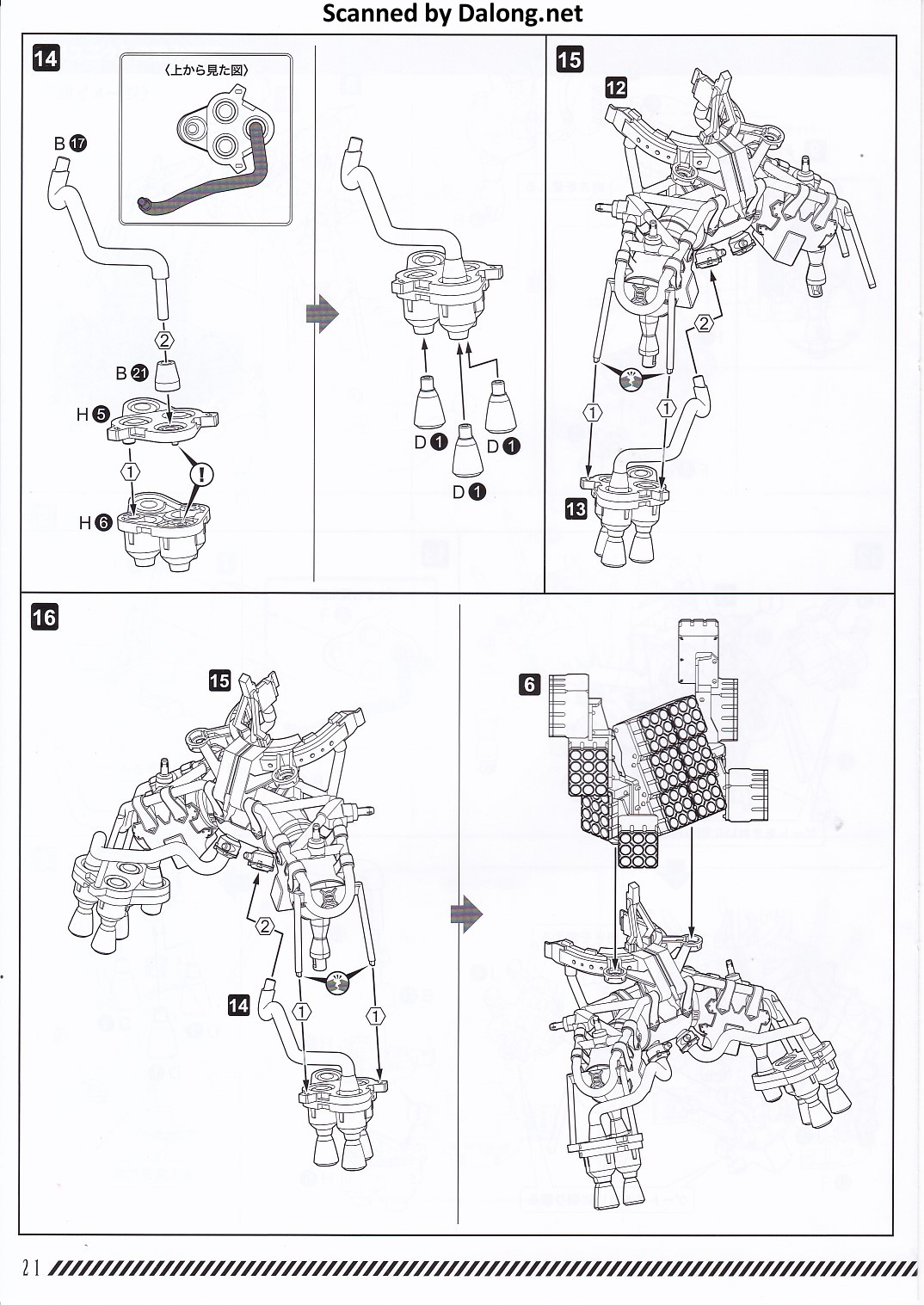 Scanned by Dalong.net

14

〈上から見た図〉

B 17

2

B 21

H 5

1

!

H 6

D 1

D 1

D 1

15

12

2

1

1

13

16

15

2

14

1

1

6

21