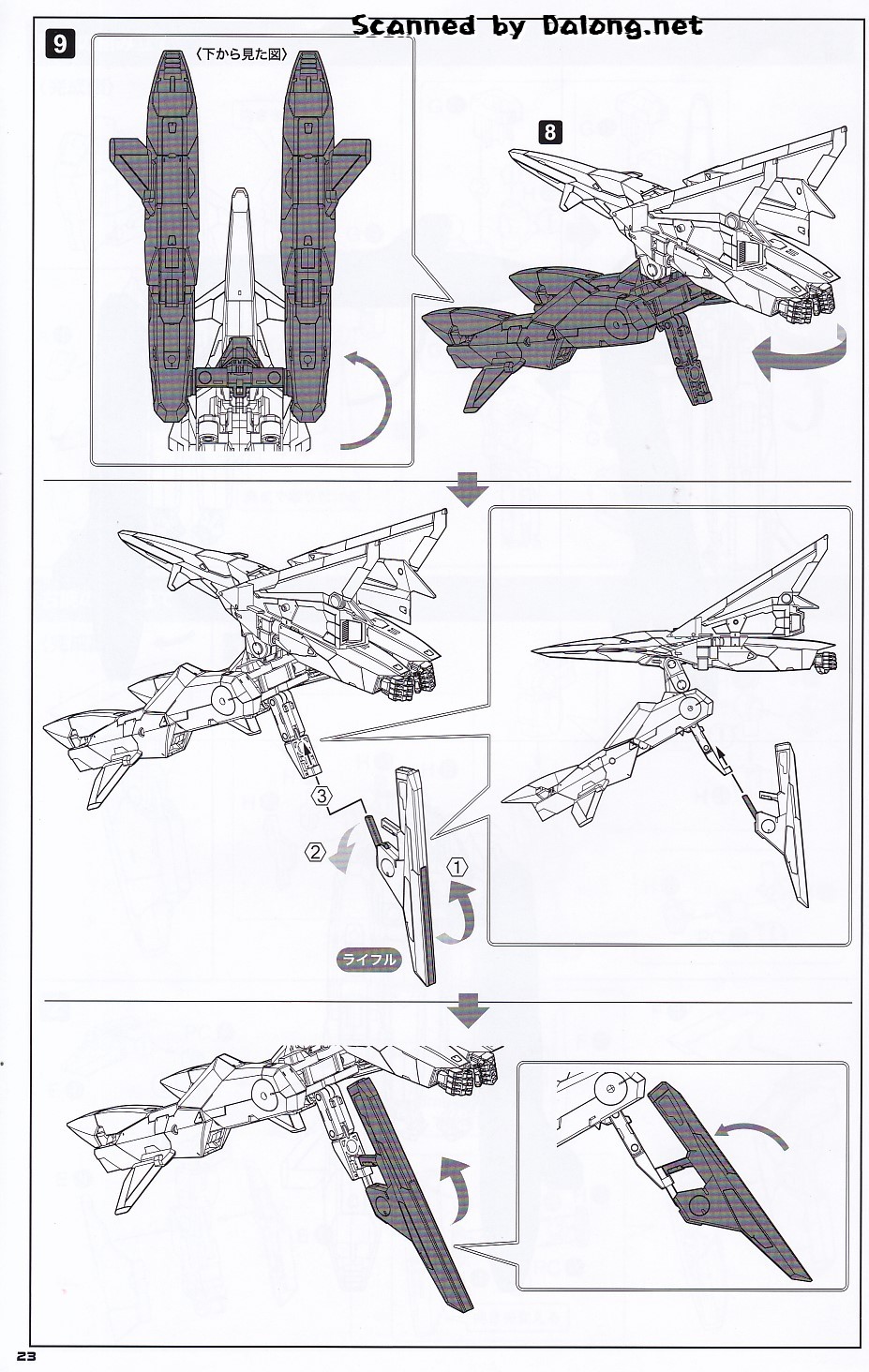 Scanned by Dalong.net

9

〈下から見た図〉

8

3

2

1

ライフル

23