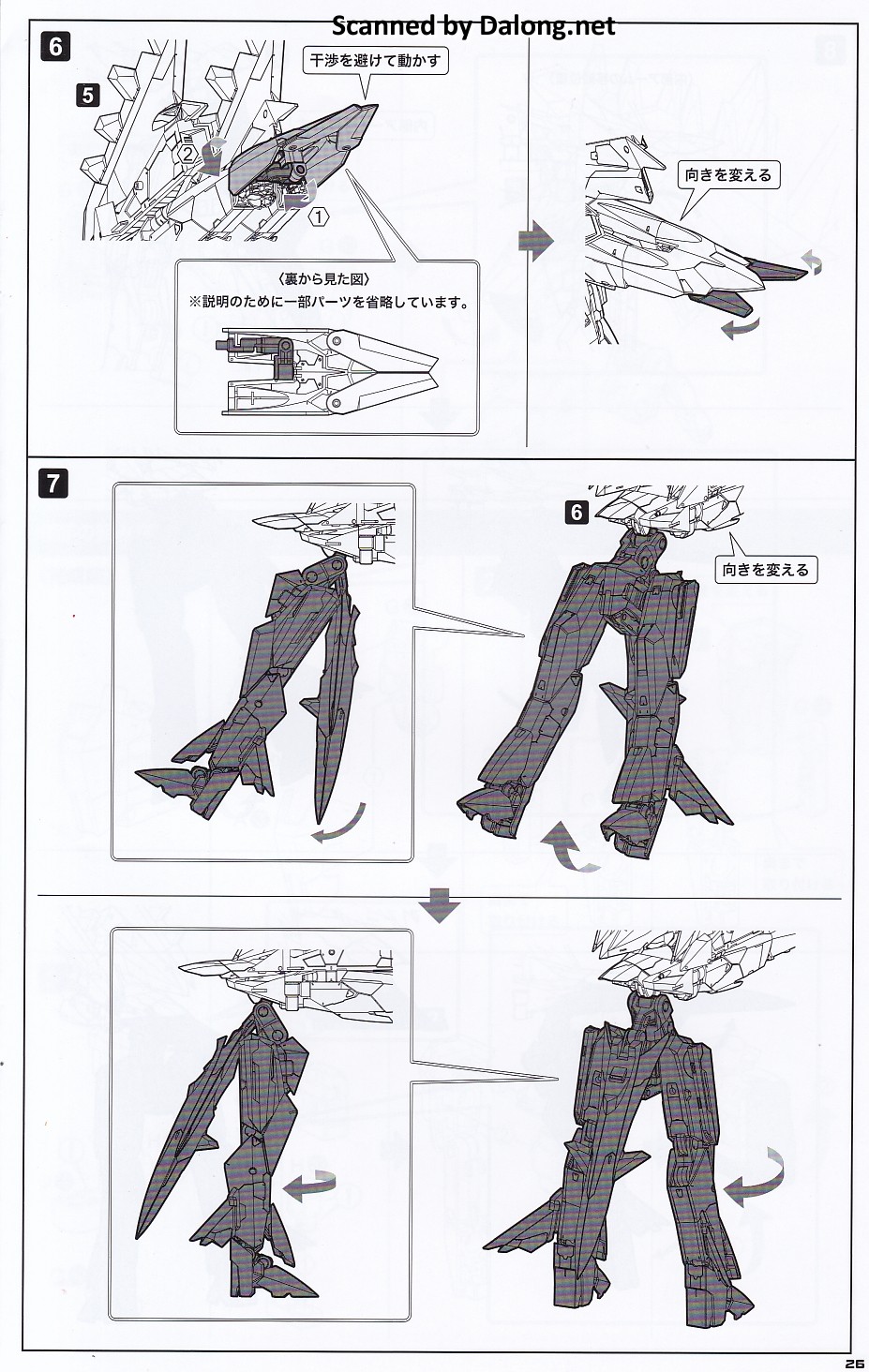 Scanned by Dalong.net

6

5

干渉を避けて動かす

2

1

〈裏から見た図〉
※説明のために一部パーツを省略しています。

向きを変える

7

6

向きを変える

26