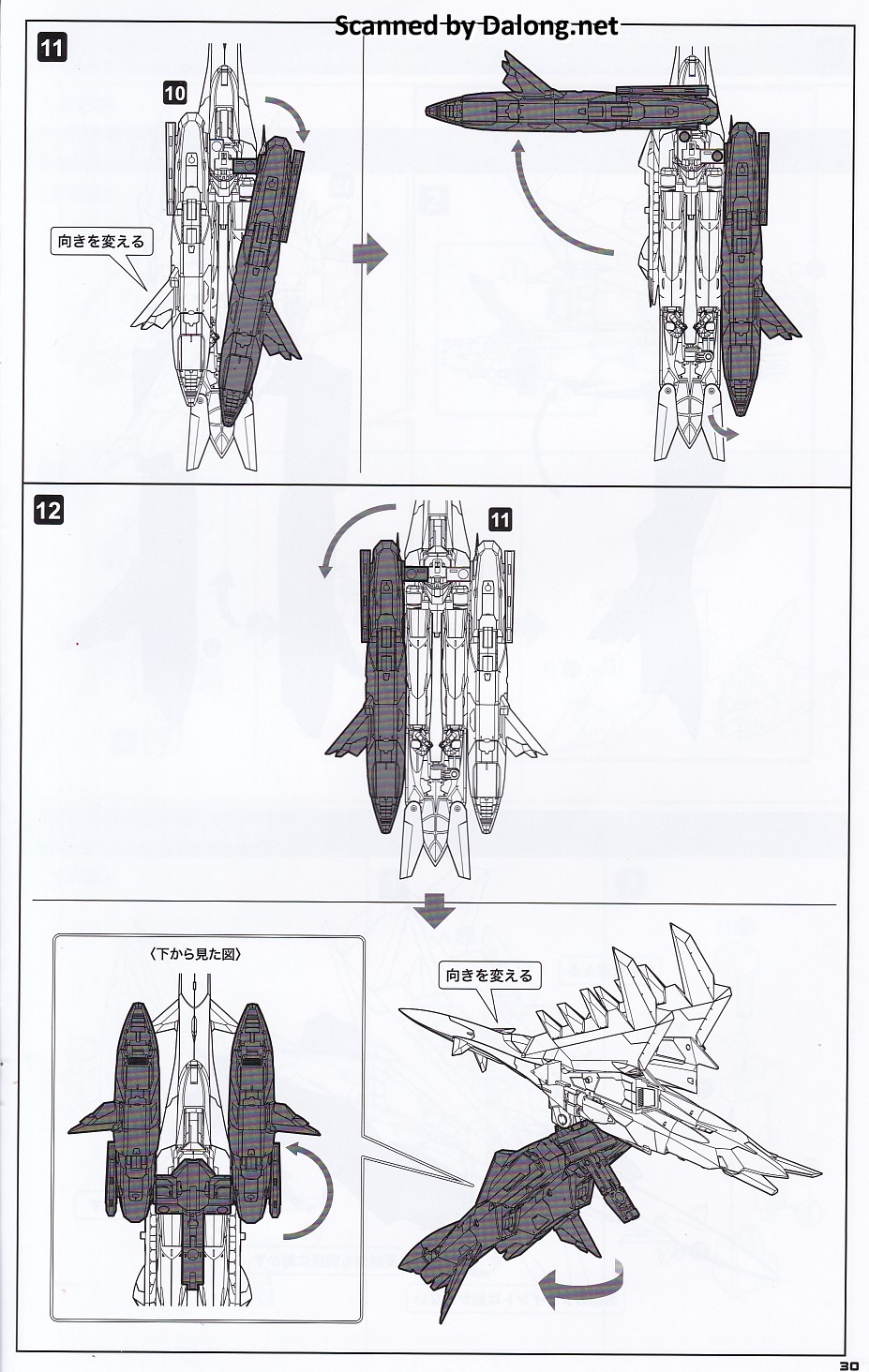 Scanned by Dalong.net

11

10

向きを変える

12

11

〈下から見た図〉

向きを変える

30