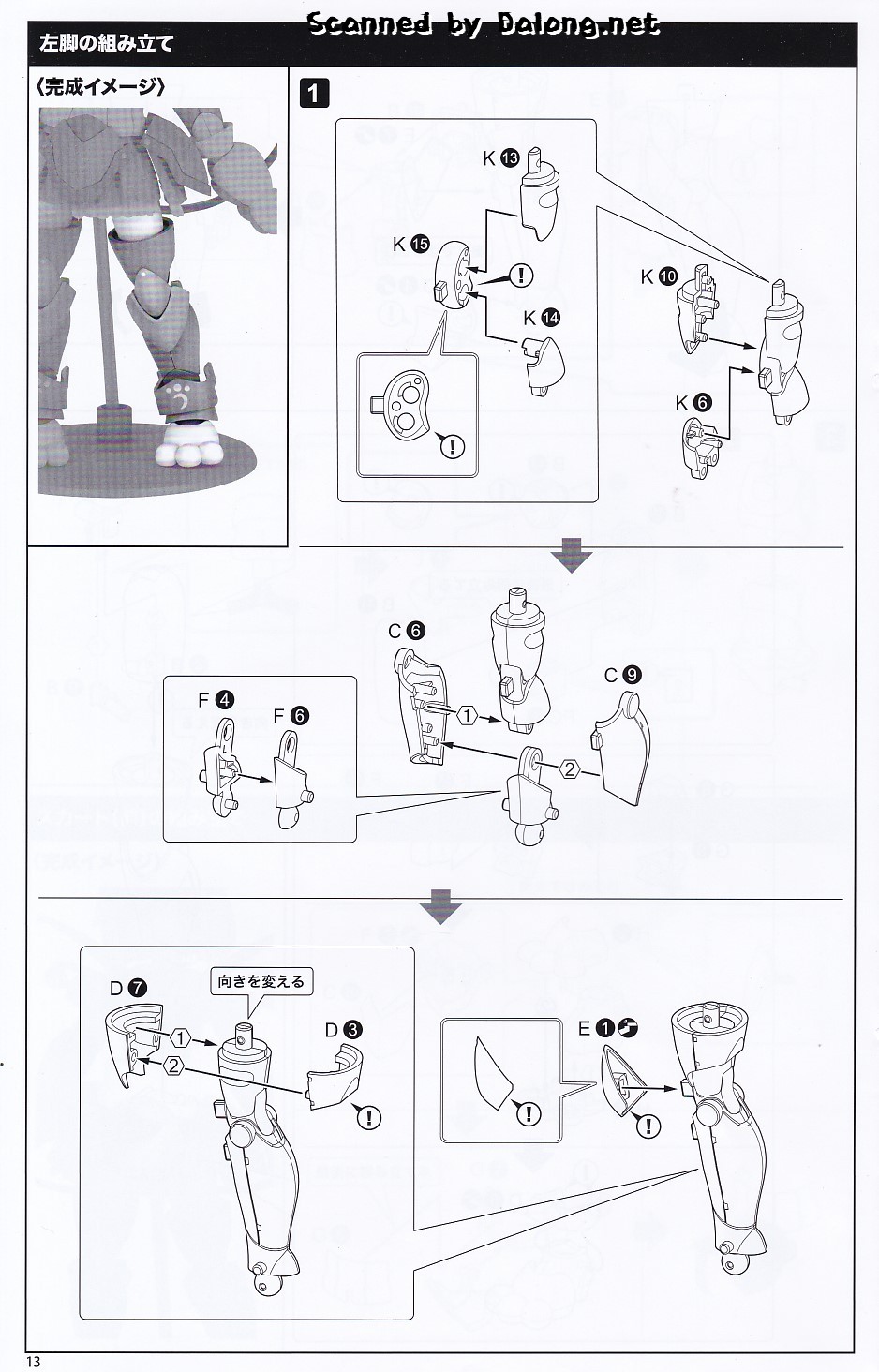 Scanned by Dalong.net

左脚の組み立て

〈完成イメージ〉

1

K ⓭
K ⓯
!
K ⓮
!
K ❿
K ❻

C ❻
C ❾
F ❹
F ❻
1
2

D ❼
向きを変える
D ❸
1
2
!
E ❶
!
!

13