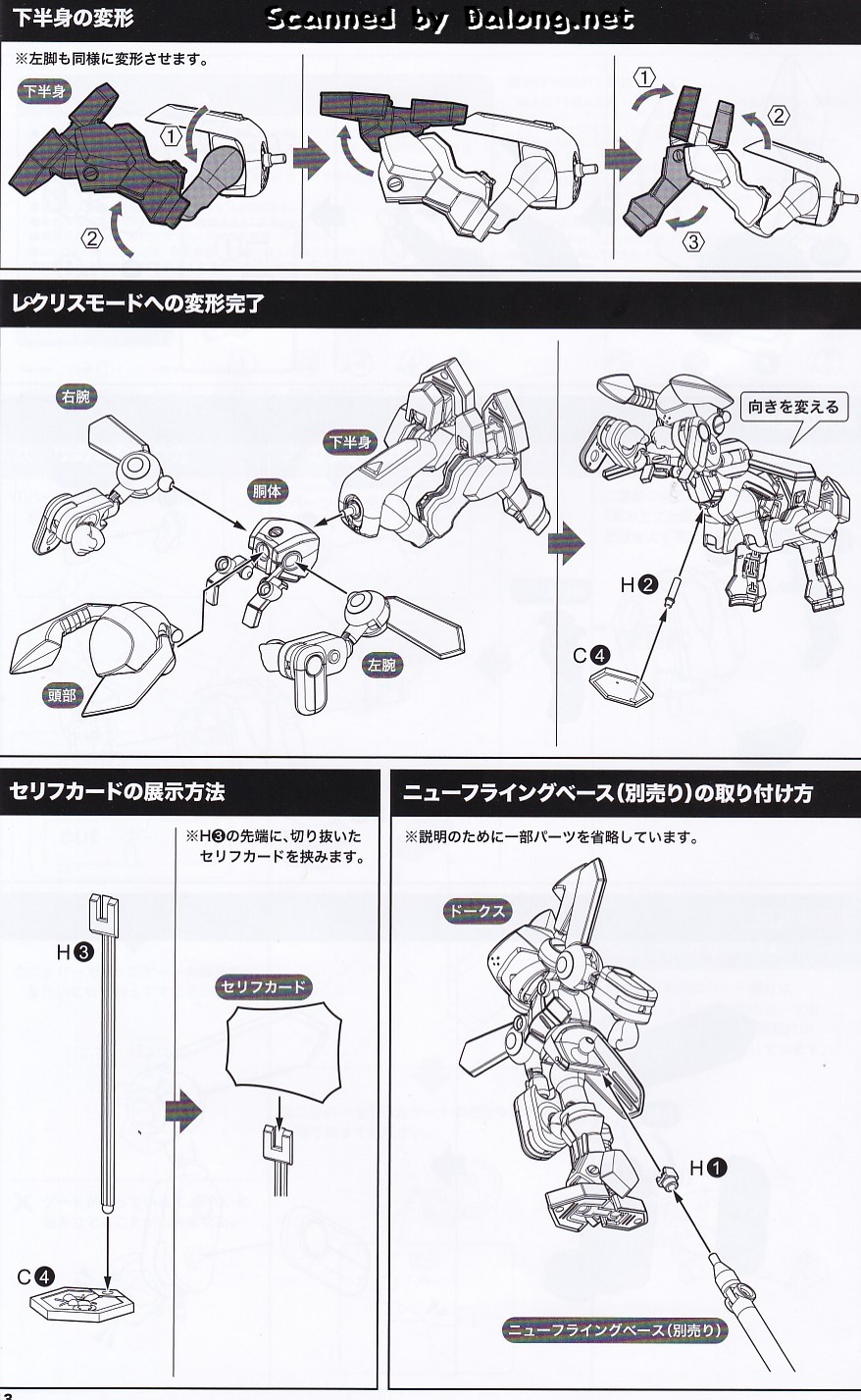 下半身の変形

Scanned by Dalong.net

※左脚も同様に変形させます。

下半身

①

②

①

②

③

レクリスモードへの変形完了

右腕

下半身

胴体

左腕

頭部

向きを変える

H❷

C❹

セリフカードの展示方法

※H❸の先端に、切り抜いたセリフカードを挟みます。

H❸

セリフカード

C❹

ニューフライングベース(別売り)の取り付け方

※説明のために一部パーツを省略しています。

ドークス

H❶

ニューフライングベース(別売り)

3