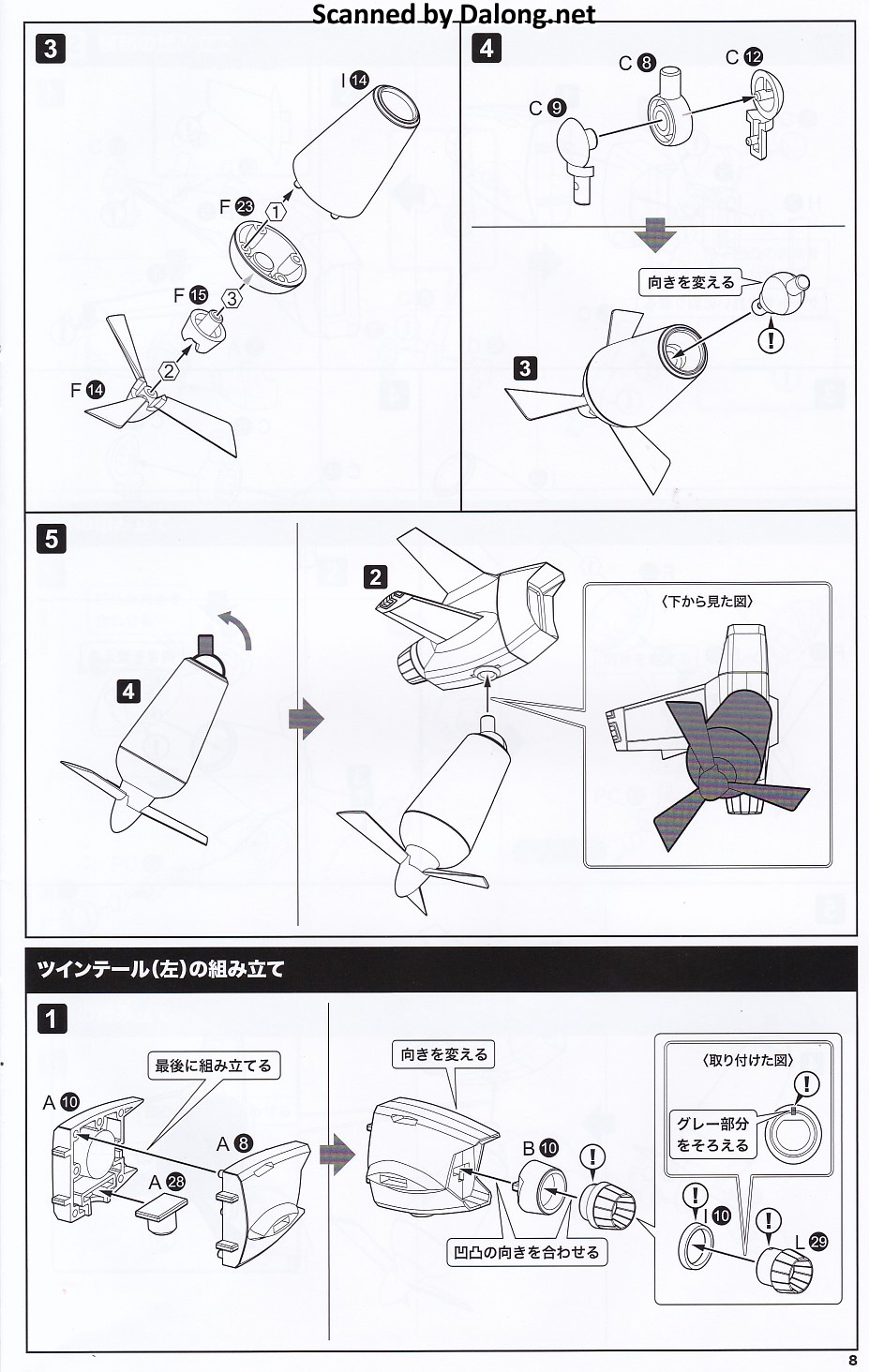 Scanned by Dalong.net

3

I 14

F 23

1

F 15

3

2

F 14

4

C 8

C 12

C 9

向きを変える

!

3

5

4

2

〈下から見た図〉

ツインテール(左)の組み立て

1

最後に組み立てる

A 10

A 8

A 28

向きを変える

B 10

!

凹凸の向きを合わせる

〈取り付けた図〉

!

グレー部分をそろえる

! I 10

! L 29

8