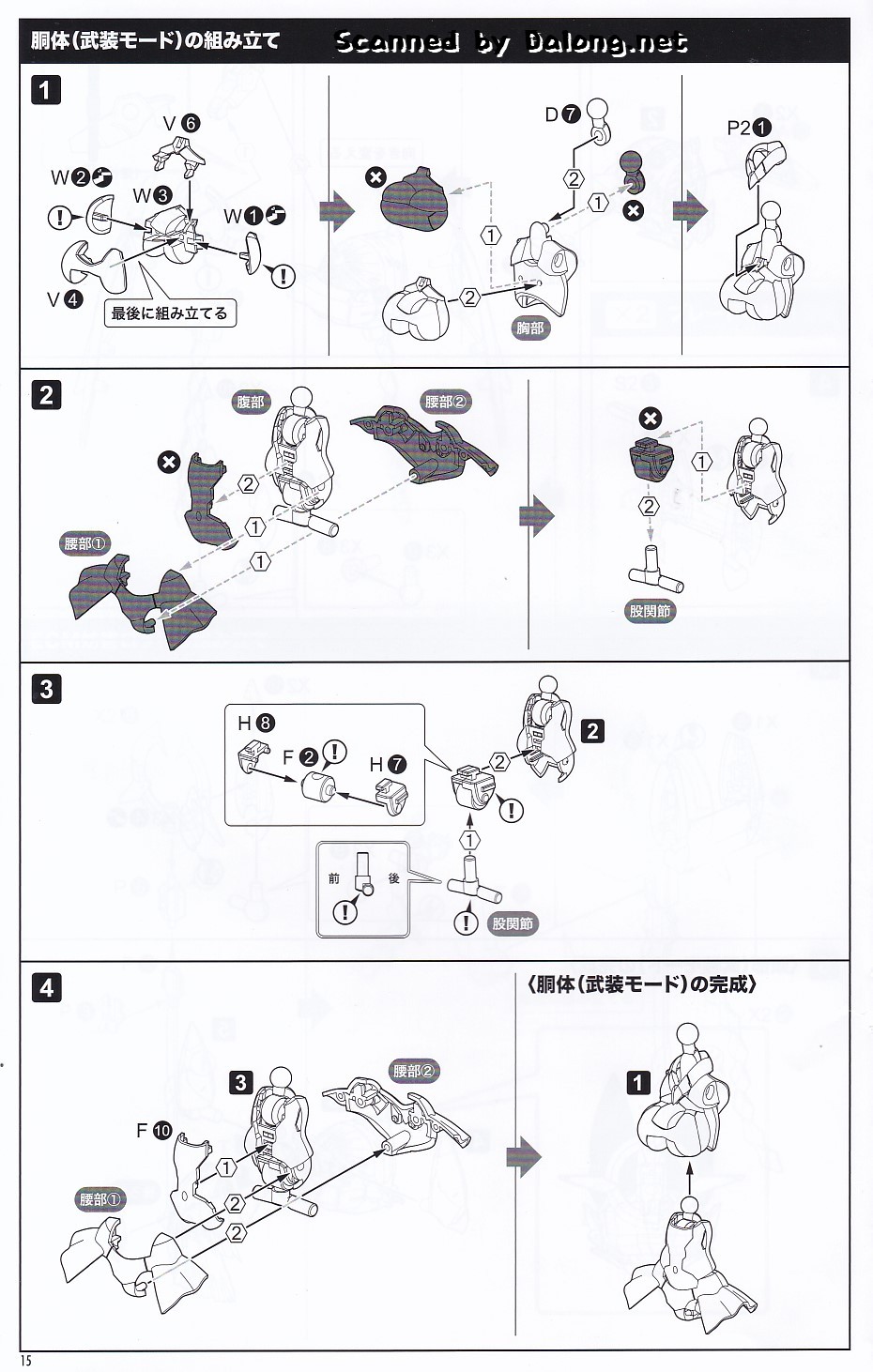 胴体(武装モード)の組み立て Scanned by Dalong.net

1

V 6
W 2
W 3
W 1
V 4
最後に組み立てる
D 7
2
1
1
2
胸部
P2 1

2

腹部
腰部②
2
1
1
腰部①
1
2
股関節

3

H 8
F 2
H 7
2
2
1
前
後
股関節

4

3
腰部②
F 10
1
2
2
腰部①

〈胴体(武装モード)の完成〉
1

15