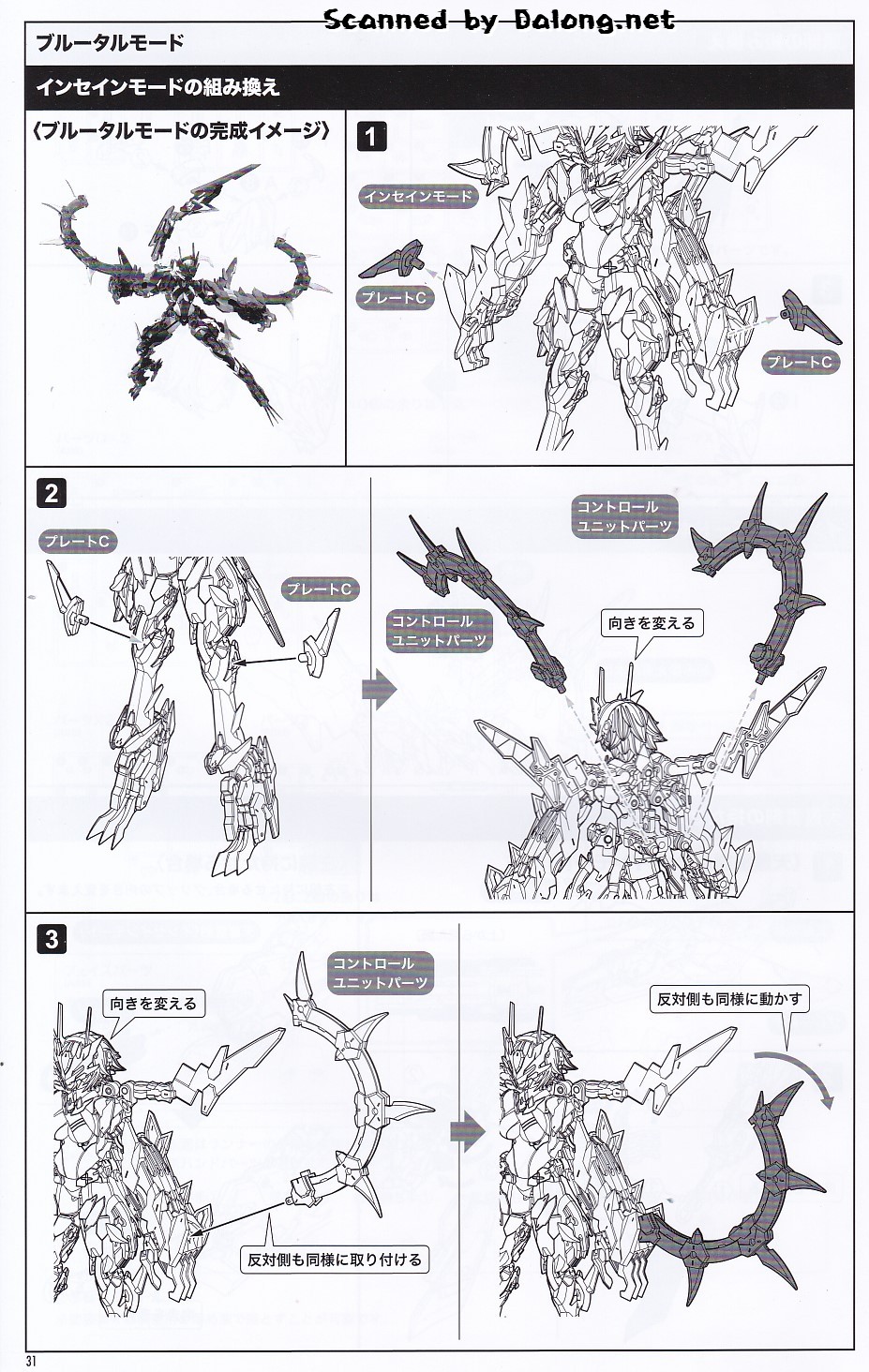 Scanned by Dalong.net

ブルータルモード

インセインモードの組み換え

〈ブルータルモードの完成イメージ〉

1

インセインモード

プレートC

プレートC

2

プレートC

プレートC

コントロールユニットパーツ

コントロールユニットパーツ

向きを変える

3

向きを変える

コントロールユニットパーツ

反対側も同様に取り付ける

反対側も同様に動かす

31