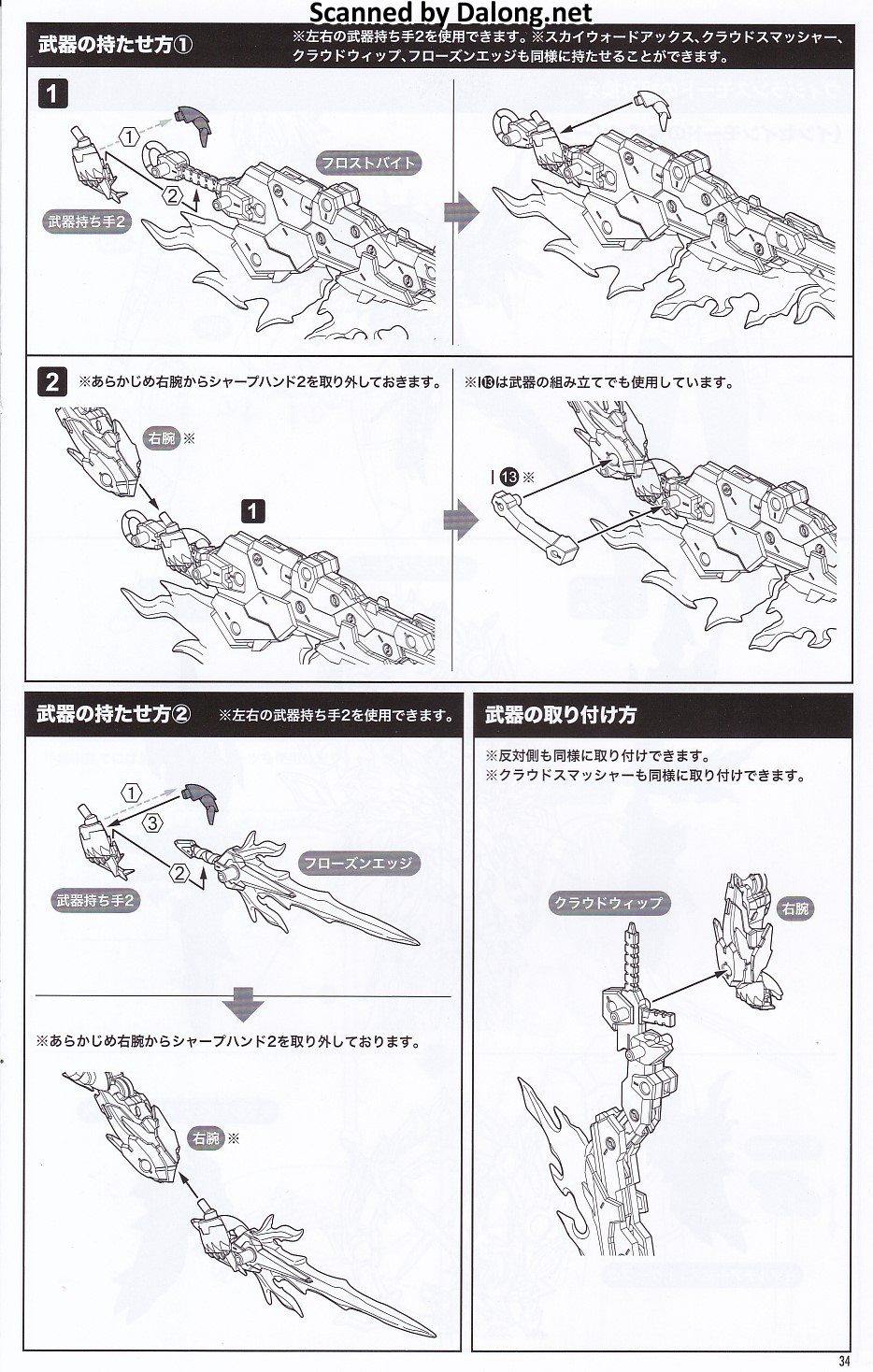 Scanned by Dalong.net

武器の持たせ方①

※左右の武器持ち手2を使用できます。※スカイウォードアックス、クラウドスマッシャー、クラウドウィップ、フローズンエッジも同様に持たせることができます。

1

①

②

フロストバイト

武器持ち手2

2

※あらかじめ右腕からシャープハンド2を取り外しておきます。

右腕 ※

1

※I⑬は武器の組み立てでも使用しています。

I ⑬ ※

武器の持たせ方②

※左右の武器持ち手2を使用できます。

①

③

②

フローズンエッジ

武器持ち手2

※あらかじめ右腕からシャープハンド2を取り外しております。

右腕 ※

武器の取り付け方

※反対側も同様に取り付けできます。
※クラウドスマッシャーも同様に取り付けできます。

クラウドウィップ

右腕

34