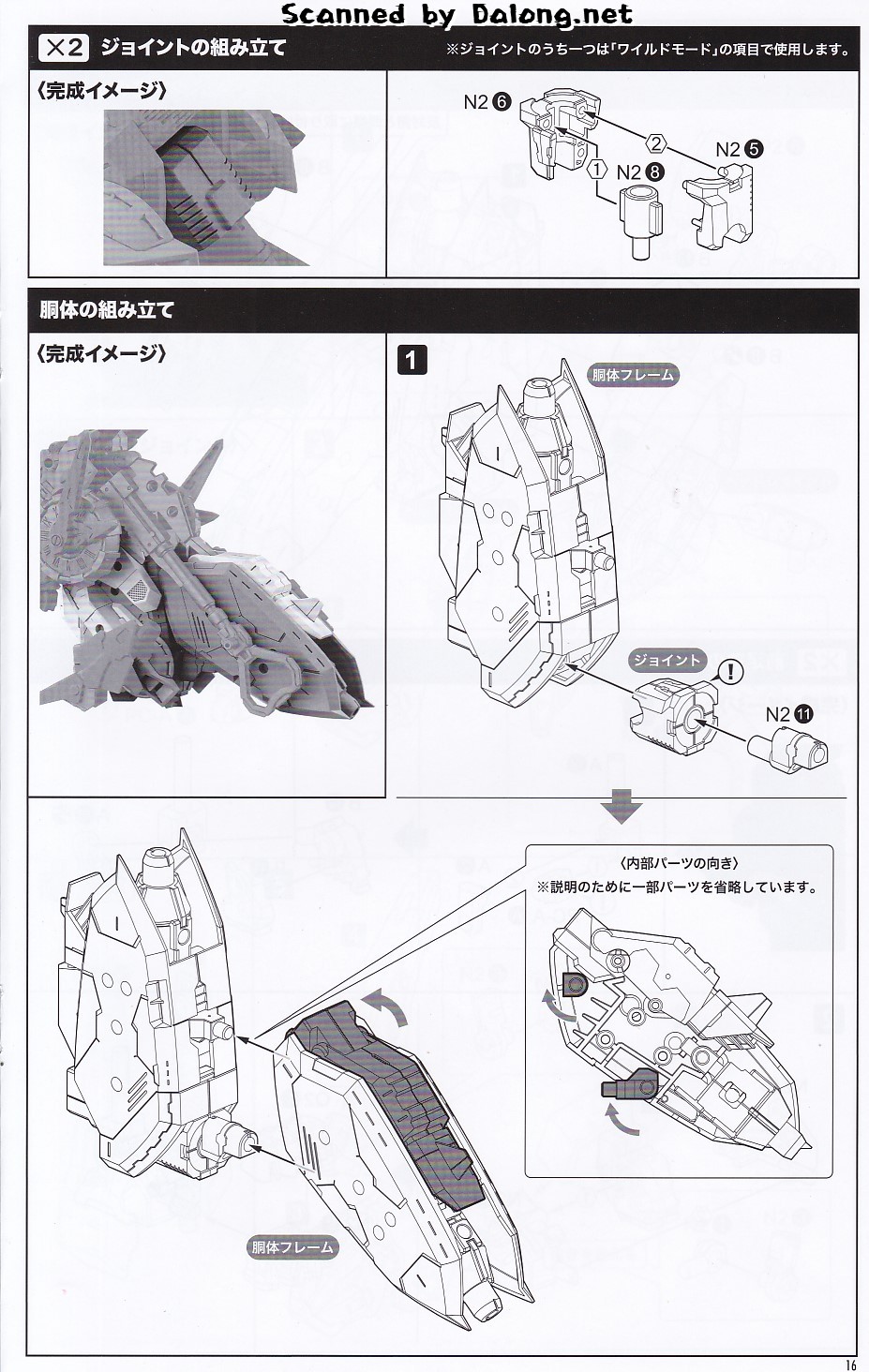 Scanned by Dalong.net

×2 ジョイントの組み立て

※ジョイントのうち一つは「ワイルドモード」の項目で使用します。

〈完成イメージ〉

N2 6

2

N2 5

1

N2 8

胴体の組み立て

〈完成イメージ〉

1

胴体フレーム

ジョイント

!

N2 11

〈内部パーツの向き〉
※説明のために一部パーツを省略しています。

胴体フレーム

16