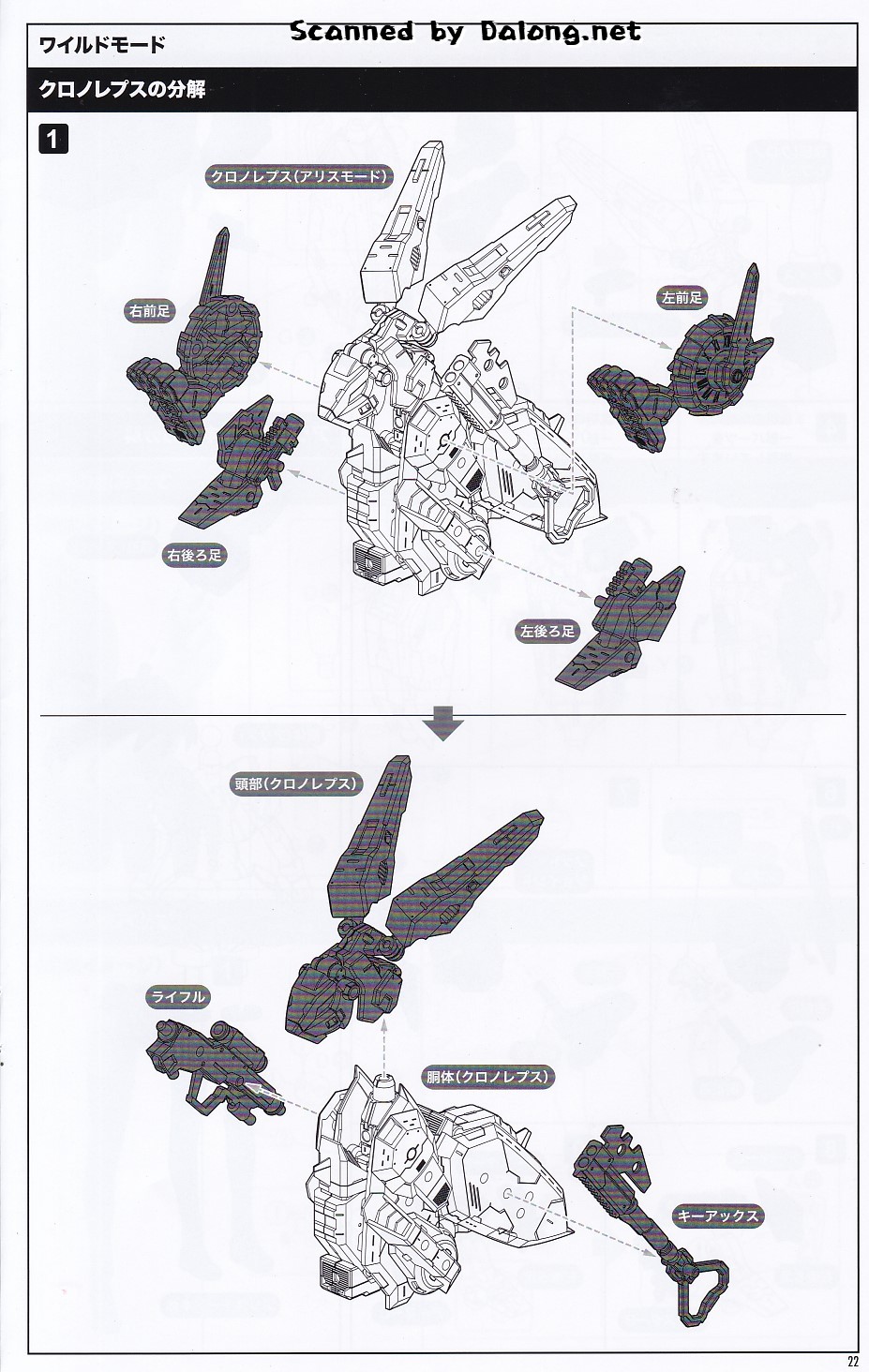 ワイルドモード

Scanned by Dalong.net

クロノレプスの分解

1

クロノレプス(アリスモード)

右前足

左前足

右後ろ足

左後ろ足

頭部(クロノレプス)

ライフル

胴体(クロノレプス)

キーアックス

22