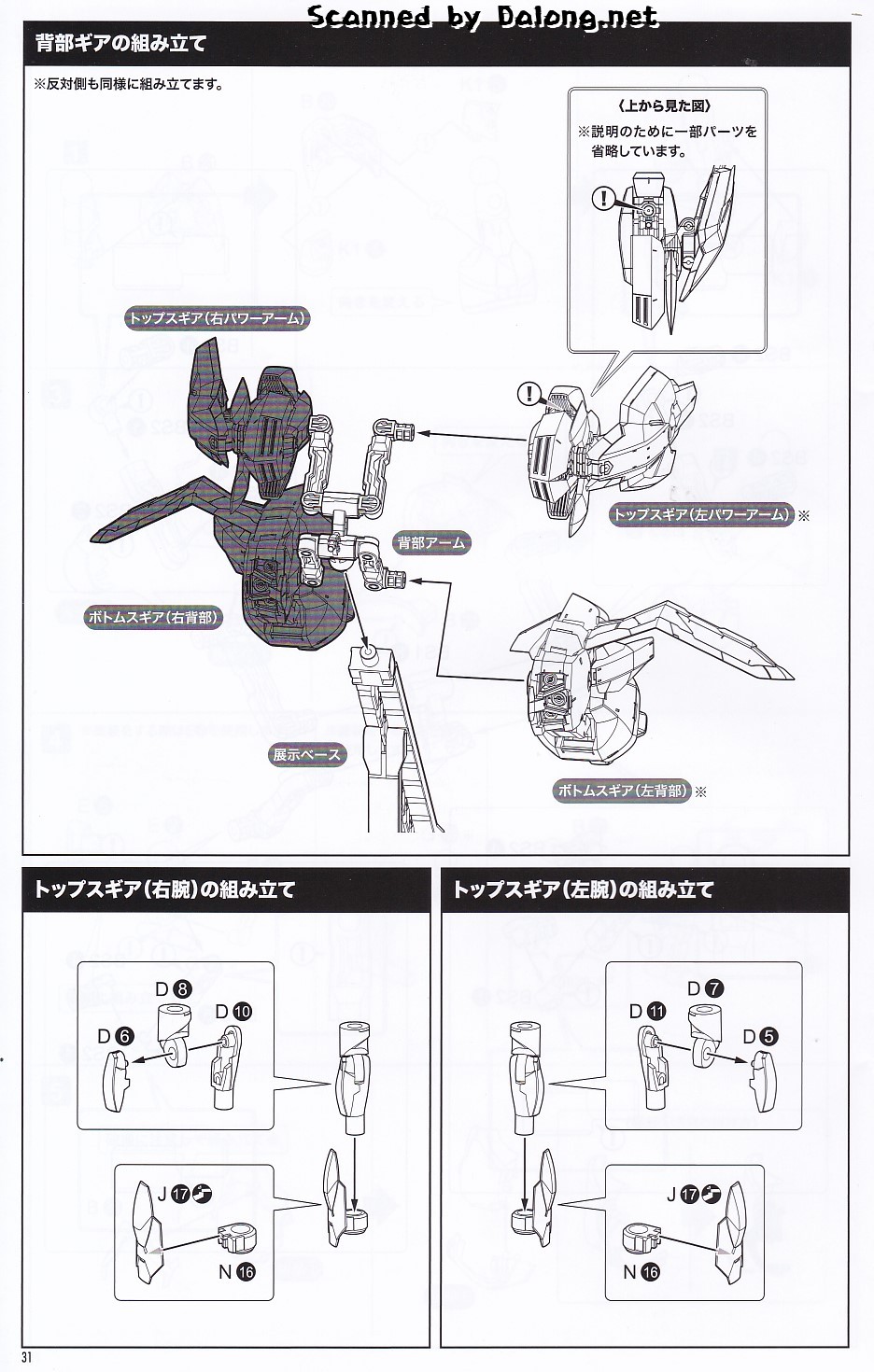 Scanned by Dalong.net

背部ギアの組み立て

※反対側も同様に組み立てます。

〈上から見た図〉
※説明のために一部パーツを省略しています。

トップスギア(右パワーアーム)

トップスギア(左パワーアーム)※

背部アーム

ボトムスギア(右背部)

展示ベース

ボトムスギア(左背部)※

トップスギア(右腕)の組み立て

D 8
D 10
D 6
J 17
N 16

トップスギア(左腕)の組み立て

D 7
D 11
D 5
J 17
N 16

31