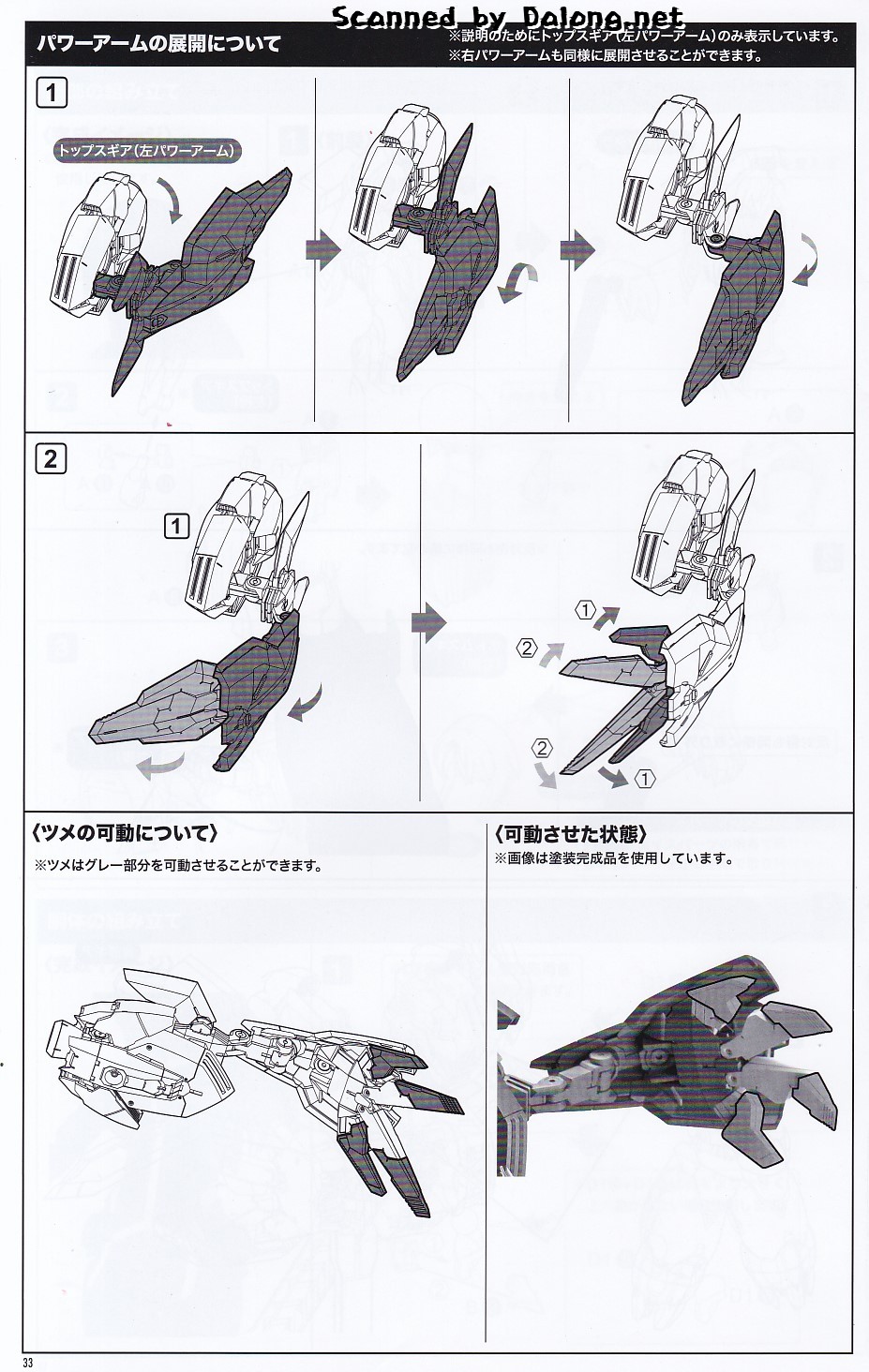 Scanned by Dalong.net

パワーアームの展開について

※説明のためにトップスギア(左パワーアーム)のみ表示しています。
※右パワーアームも同様に展開させることができます。

1

トップスギア(左パワーアーム)

2

1

①

②

②

①

〈ツメの可動について〉

※ツメはグレー部分を可動させることができます。

〈可動させた状態〉

※画像は塗装完成品を使用しています。

33