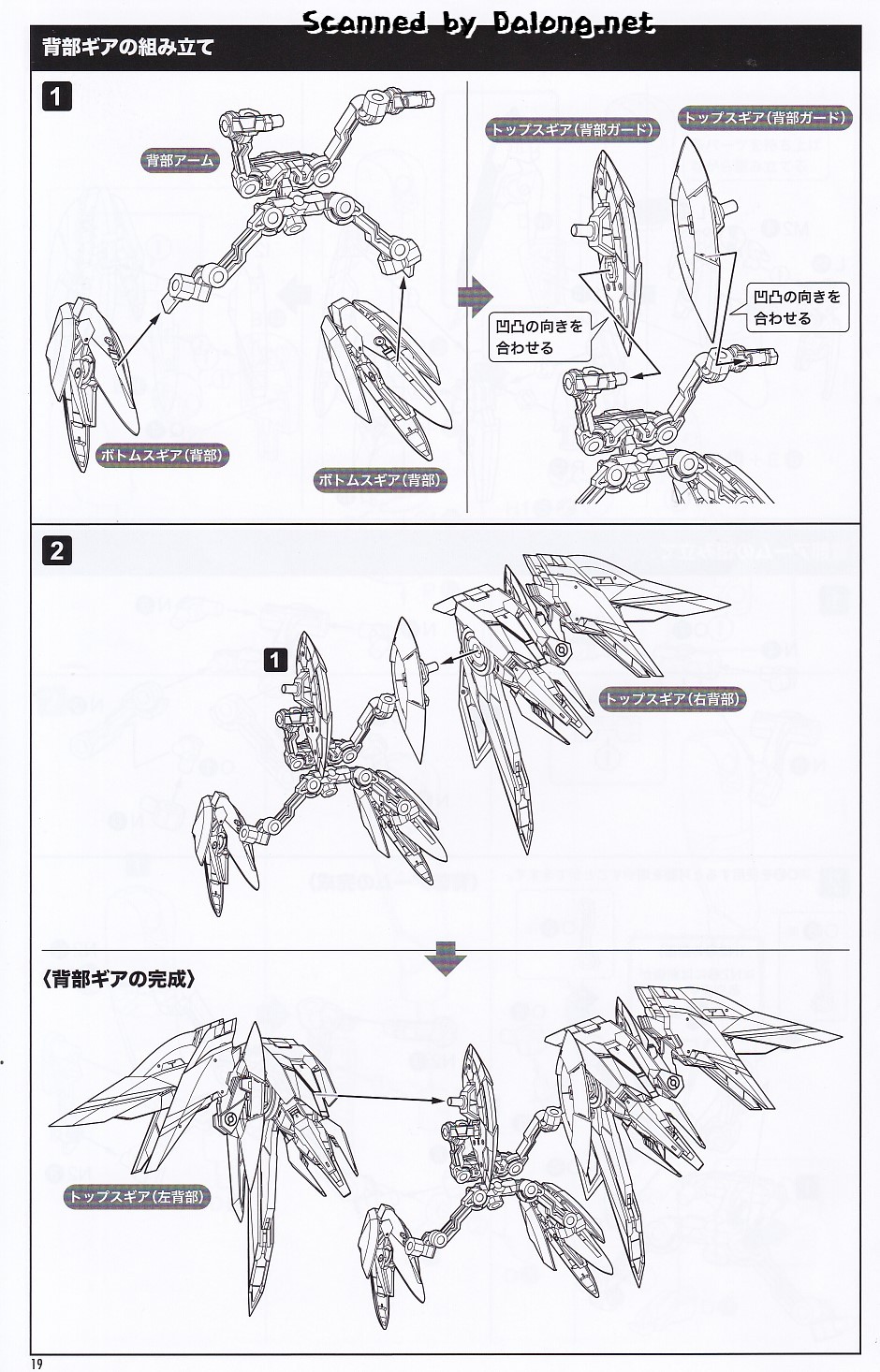 Scanned by Dalong.net

背部ギアの組み立て

1

背部アーム

ボトムスギア(背部)

ボトムスギア(背部)

トップスギア(背部ガード)

トップスギア(背部ガード)

凹凸の向きを合わせる

凹凸の向きを合わせる

2

1

トップスギア(右背部)

〈背部ギアの完成〉

トップスギア(左背部)

19