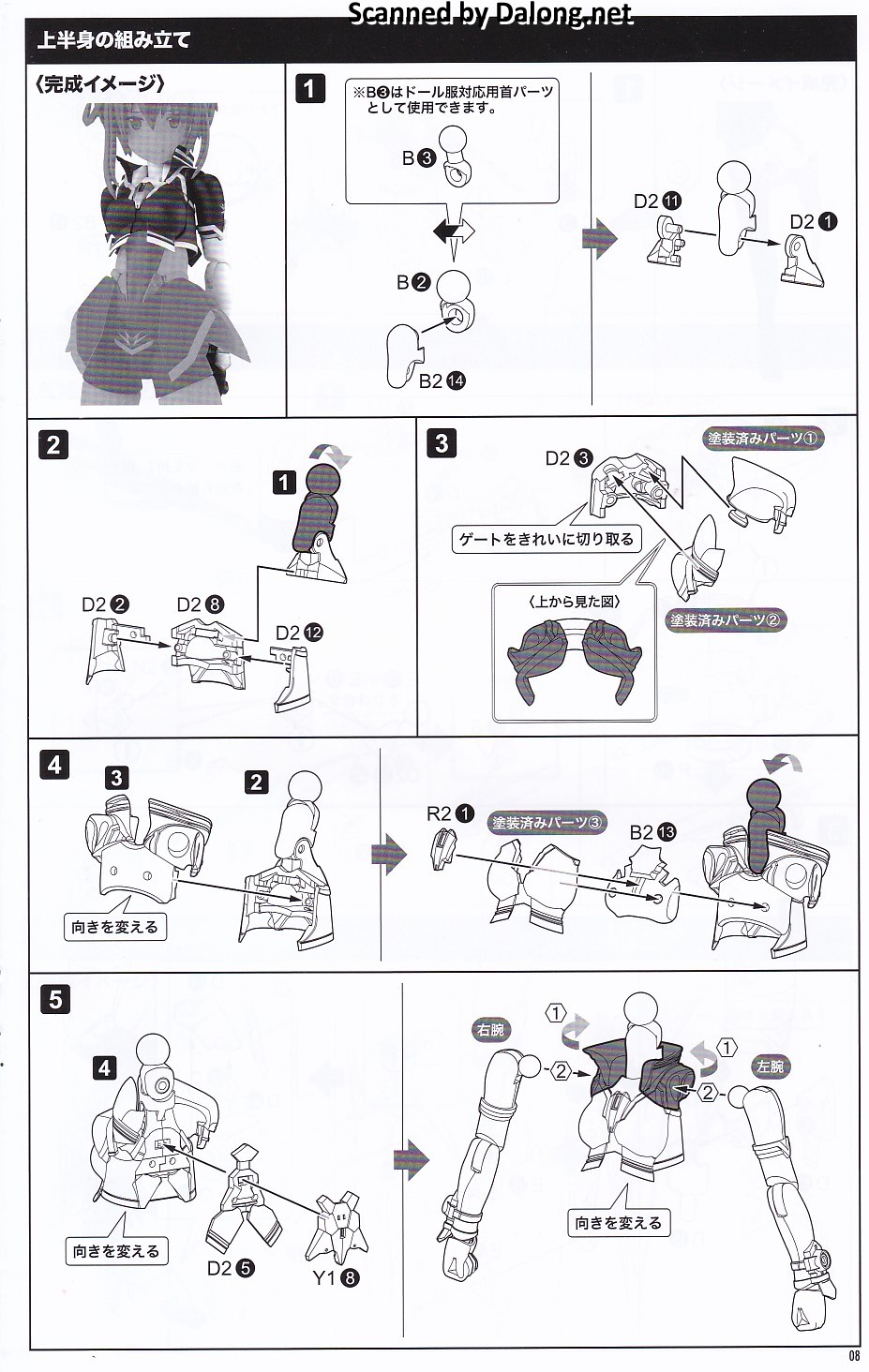 Scanned by Dalong.net

上半身の組み立て

〈完成イメージ〉

1

※B❸はドール服対応用首パーツとして使用できます。

B❸

B❷

B2⓮

D2⓫

D2❶

2

1

D2❷

D2❽

D2⓬

3

D2❸

塗装済みパーツ①

ゲートをきれいに切り取る

〈上から見た図〉

塗装済みパーツ②

4

3

2

向きを変える

R2❶

塗装済みパーツ③

B2⓭

5

4

向きを変える

D2❺

Y1❽

右腕

①

②

①

②

左腕

向きを変える

08