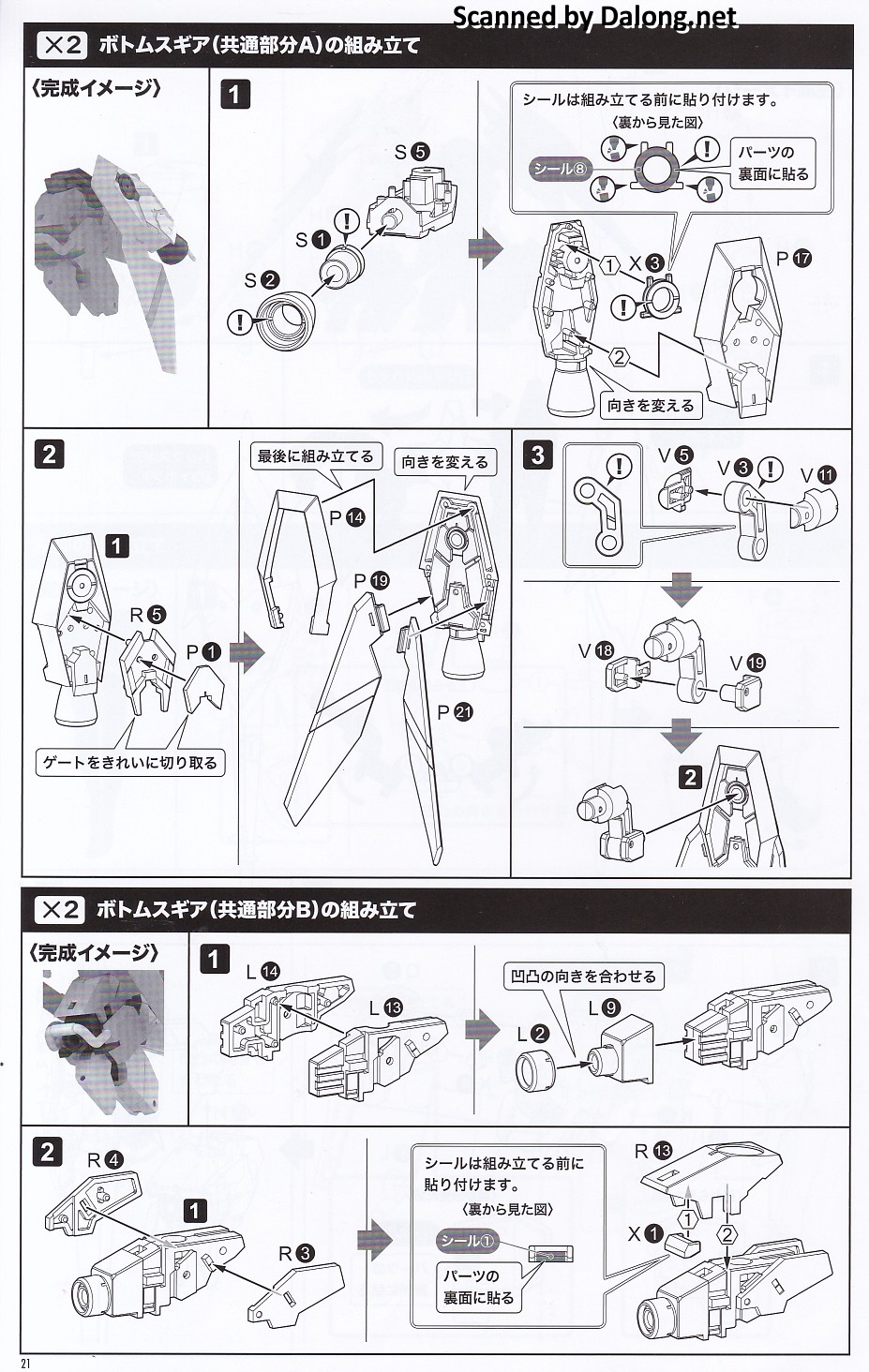 Scanned by Dalong.net

×2 ボトムスギア(共通部分A)の組み立て

〈完成イメージ〉

1

S⑤
S①
S②

シールは組み立てる前に貼り付けます。
〈裏から見た図〉
シール⑧
パーツの裏面に貼る

①
X③
②
P⑰
向きを変える

2

1
R⑤
P①
ゲートをきれいに切り取る

最後に組み立てる
向きを変える
P⑭
P⑲
P㉑

3

V⑤
V③
V⑪
V⑱
V⑲
2

×2 ボトムスギア(共通部分B)の組み立て

〈完成イメージ〉

1

L⑭
L⑬
凹凸の向きを合わせる
L⑨
L②

2

R④
1
R③

シールは組み立てる前に貼り付けます。
〈裏から見た図〉
シール①
パーツの裏面に貼る

R⑬
X①
①
②

21