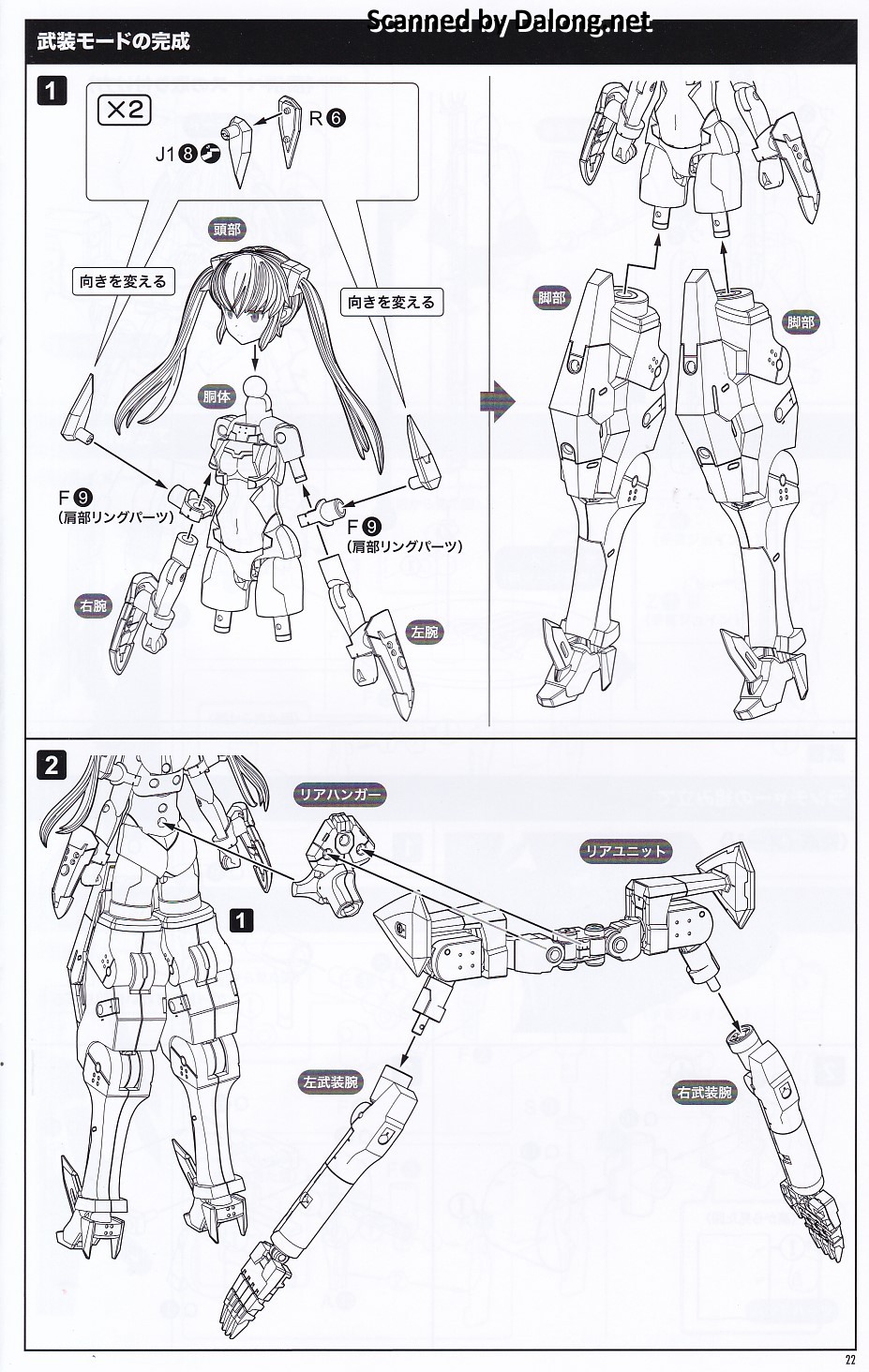 Scanned by Dalong.net

武装モードの完成

1

×2

R 6

J1 8

頭部

向きを変える

向きを変える

胴体

F 9
(肩部リングパーツ)

F 9
(肩部リングパーツ)

右腕

左腕

脚部

脚部

2

リアハンガー

リアユニット

1

左武装腕

右武装腕

22