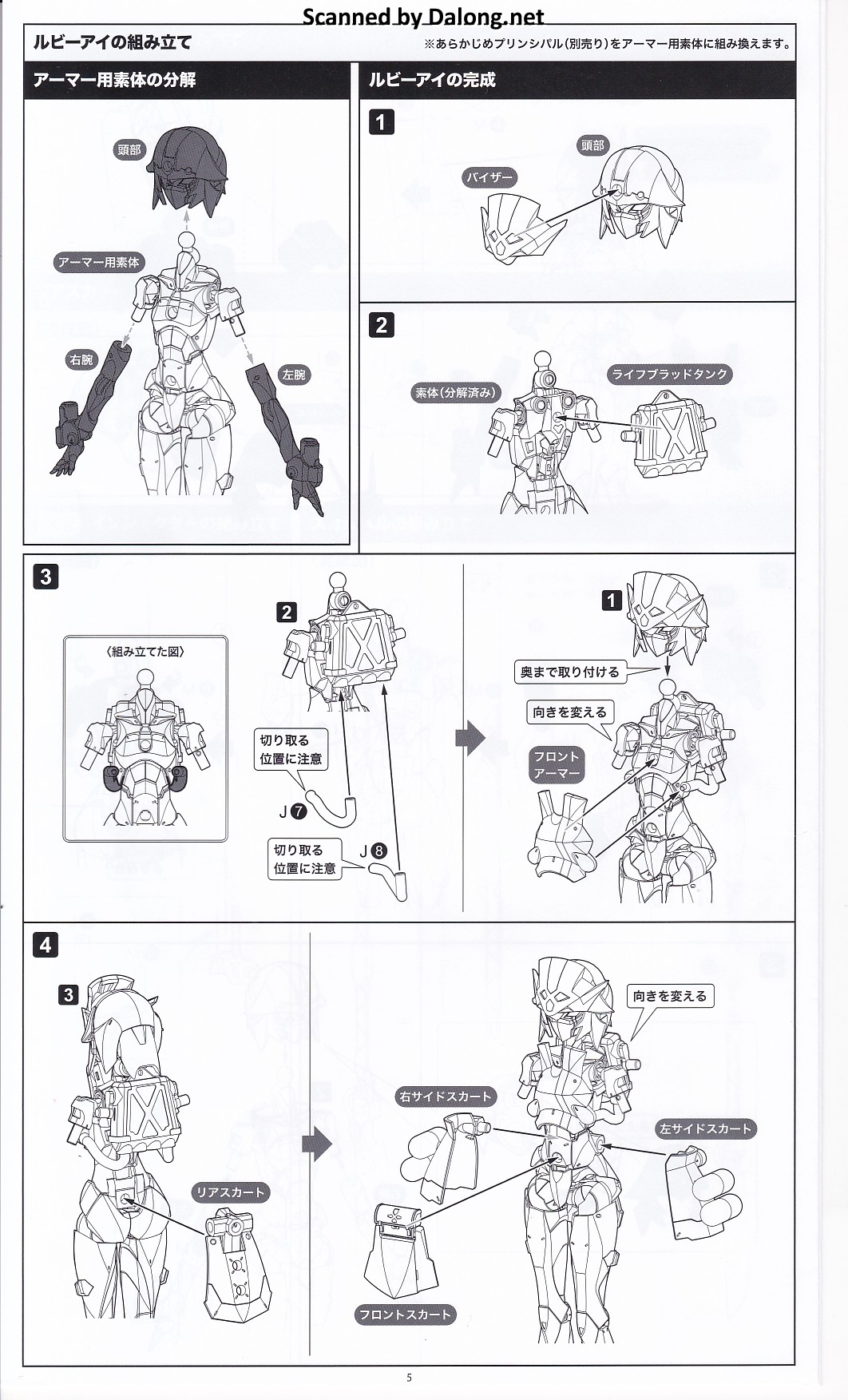 Scanned by Dalong.net

ルビーアイの組み立て

※あらかじめプリンシパル(別売り)をアーマー用素体に組み換えます。

アーマー用素体の分解

頭部

アーマー用素体

右腕

左腕

ルビーアイの完成

1

バイザー

頭部

2

素体(分解済み)

ライフブラッドタンク

3

〈組み立てた図〉

2

切り取る位置に注意

J 7

切り取る位置に注意

J 8

1

奥まで取り付ける

向きを変える

フロントアーマー

4

3

リアスカート

向きを変える

右サイドスカート

左サイドスカート

フロントスカート

5