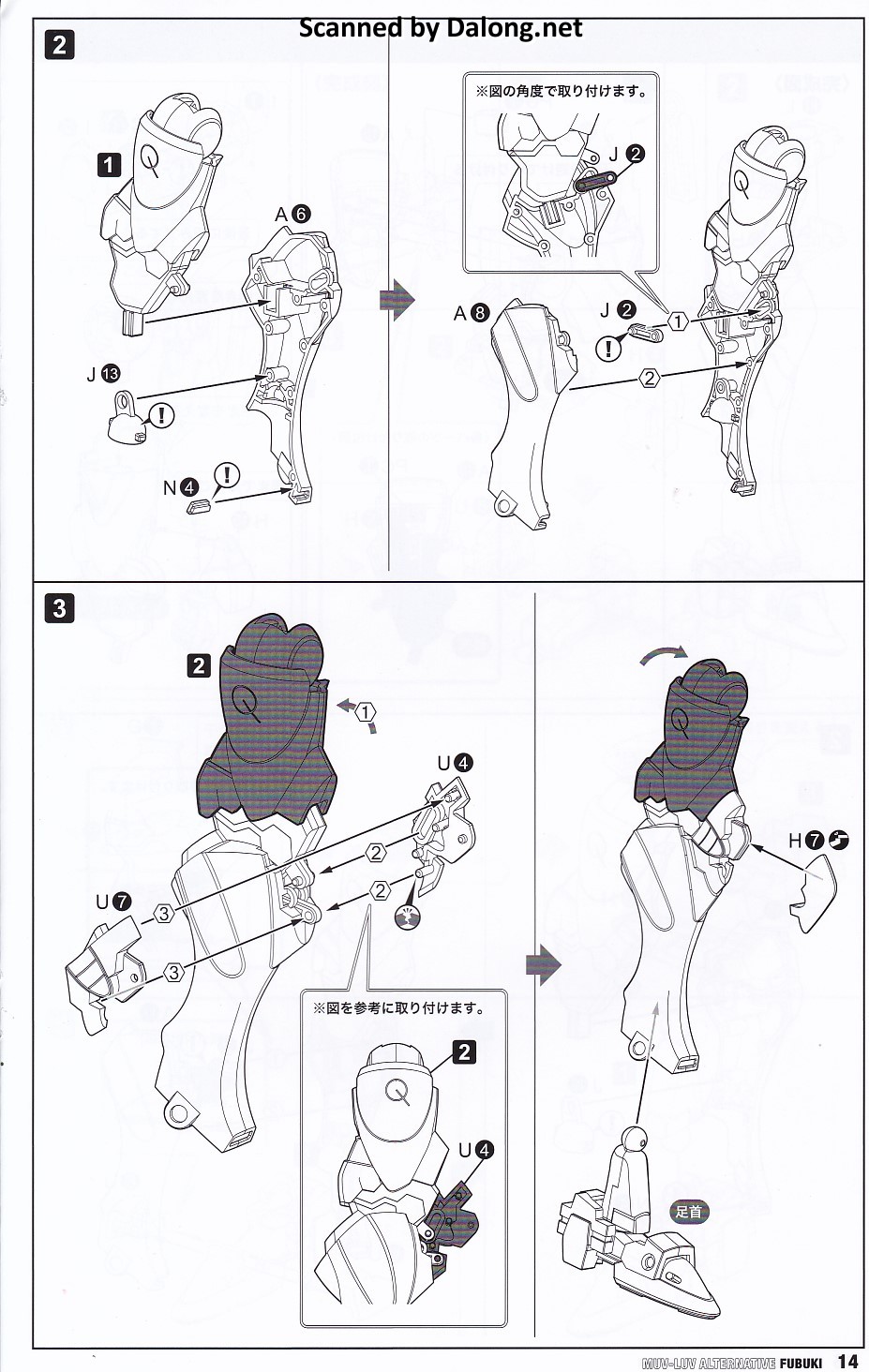 Scanned by Dalong.net

2

1

A 6

J 13

N 4

※図の角度で取り付けます。

J 2

A 8

J 2

1

2

3

2

1

U 4

2

2

U 7

3

3

※図を参考に取り付けます。

2

U 4

H 7

足首

MUV-LUV ALTERNATIVE FUBUKI 14