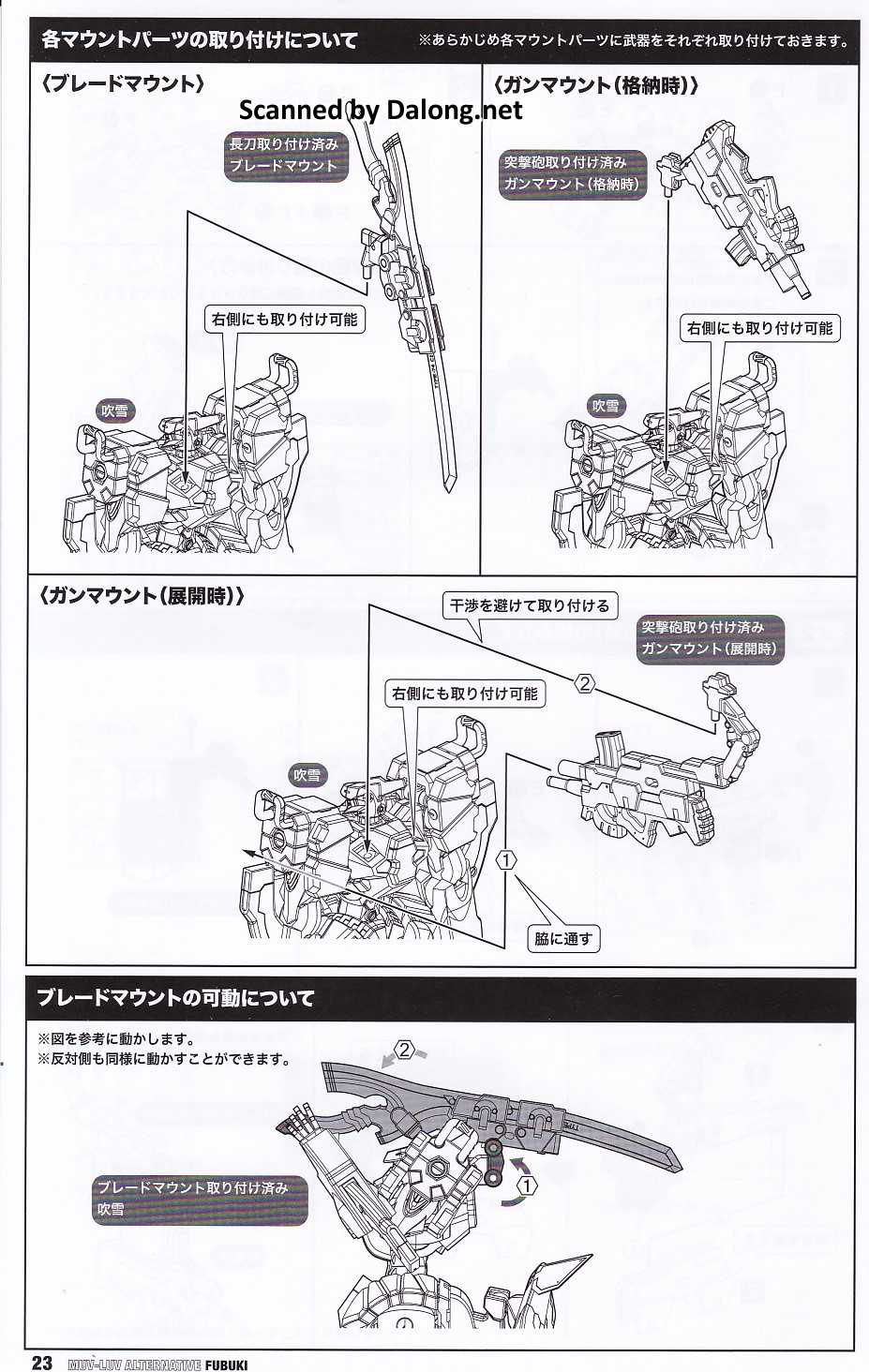 各マウントパーツの取り付けについて

※あらかじめ各マウントパーツに武器をそれぞれ取り付けておきます。

〈ブレードマウント〉

Scanned by Dalong.net

長刀取り付け済み
ブレードマウント

右側にも取り付け可能

吹雪

〈ガンマウント(格納時)〉

突撃砲取り付け済み
ガンマウント(格納時)

右側にも取り付け可能

吹雪

〈ガンマウント(展開時)〉

干渉を避けて取り付ける

突撃砲取り付け済み
ガンマウント(展開時)

②

右側にも取り付け可能

吹雪

①

脇に通す

ブレードマウントの可動について

※図を参考に動かします。
※反対側も同様に動かすことができます。

②

①

ブレードマウント取り付け済み
吹雪

23 MUV-LUV ALTERNATIVE FUBUKI