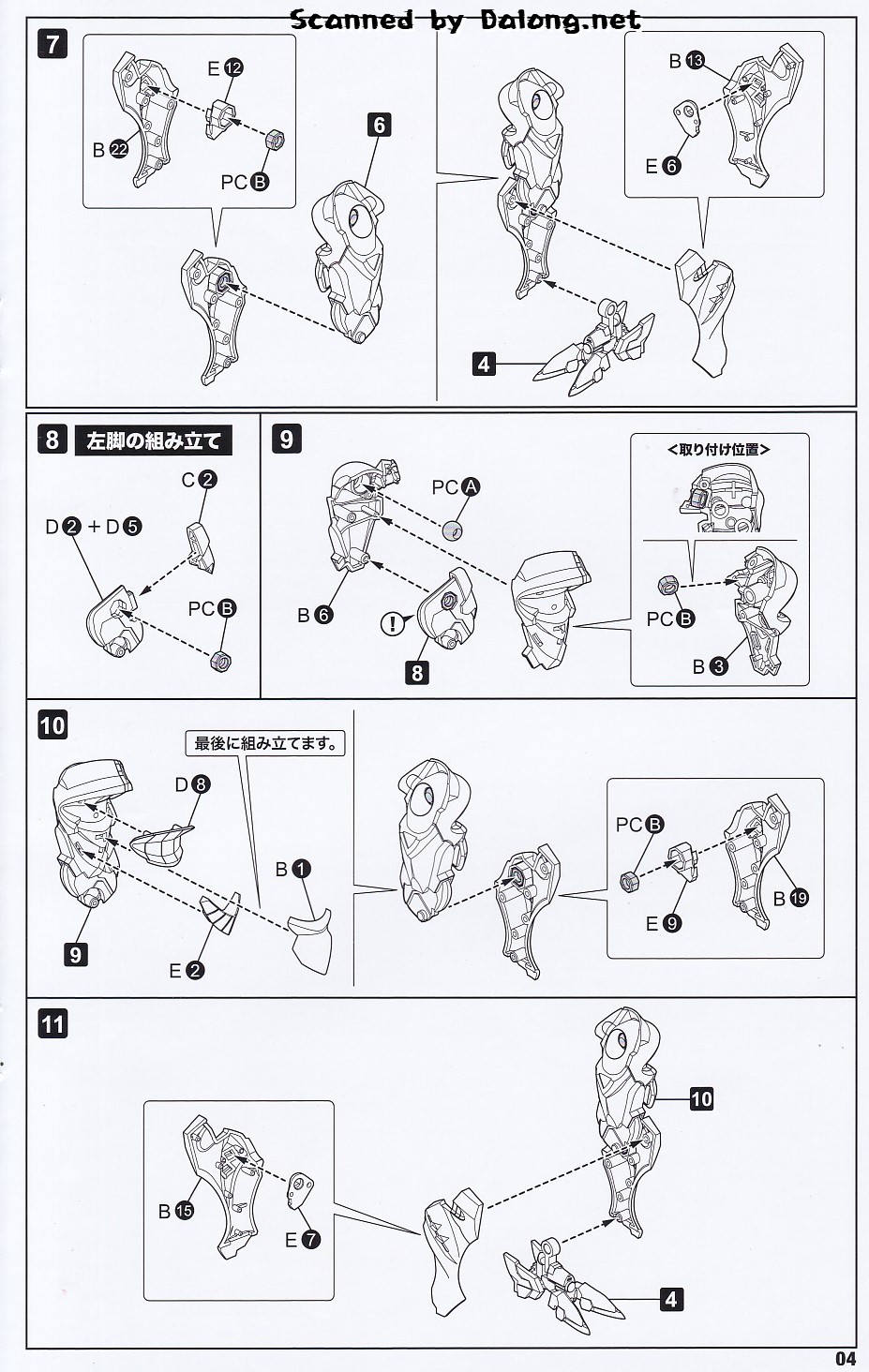 Scanned by Dalong.net

7

E 12

B 22

PC B

6

B 13

E 6

4

8 左脚の組み立て

C 2

D 2 + D 5

PC B

9

PC A

B 6

!

8

<取り付け位置>

PC B

B 3

10

最後に組み立てます。

D 8

B 1

9

E 2

PC B

E 9

B 19

11

10

B 15

E 7

4

04