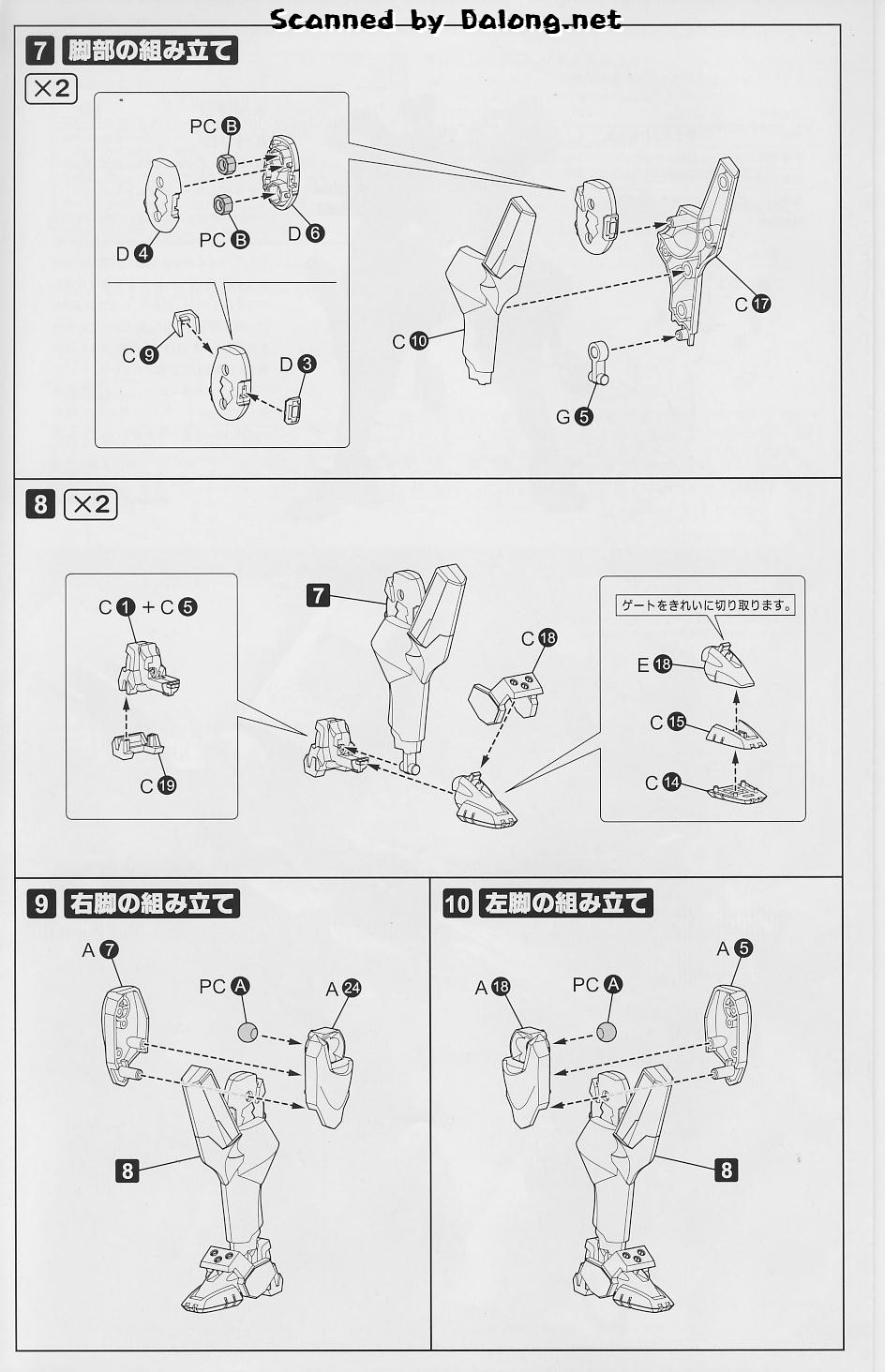 Scanned by Dalong.net

7 脚部の組み立て
×2

PC B
D 4
PC B
D 6
C 9
D 3
C 10
C 17
G 5

8 ×2

C 1 + C 5
C 19
7
C 18
ゲートをきれいに切り取ります。
E 18
C 15
C 14

9 右脚の組み立て

A 7
PC A
A 24
8

10 左脚の組み立て

A 18
PC A
A 5
8