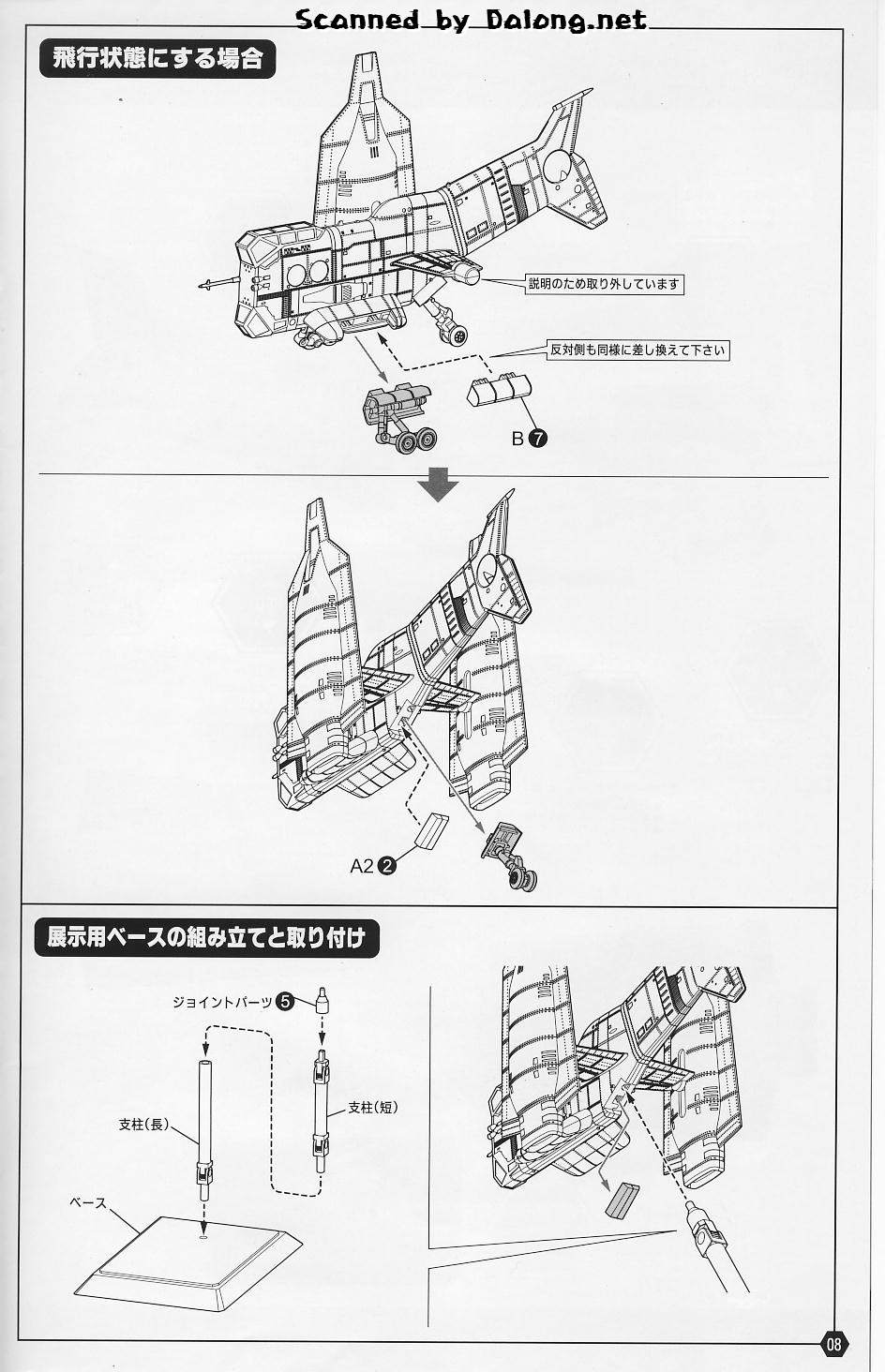 Scanned by Dalong.net

飛行状態にする場合

説明のため取り外しています

反対側も同様に差し換えて下さい

B 7

A2 2

展示用ベースの組み立てと取り付け

ジョイントパーツ 5

支柱(長)

支柱(短)

ベース

08