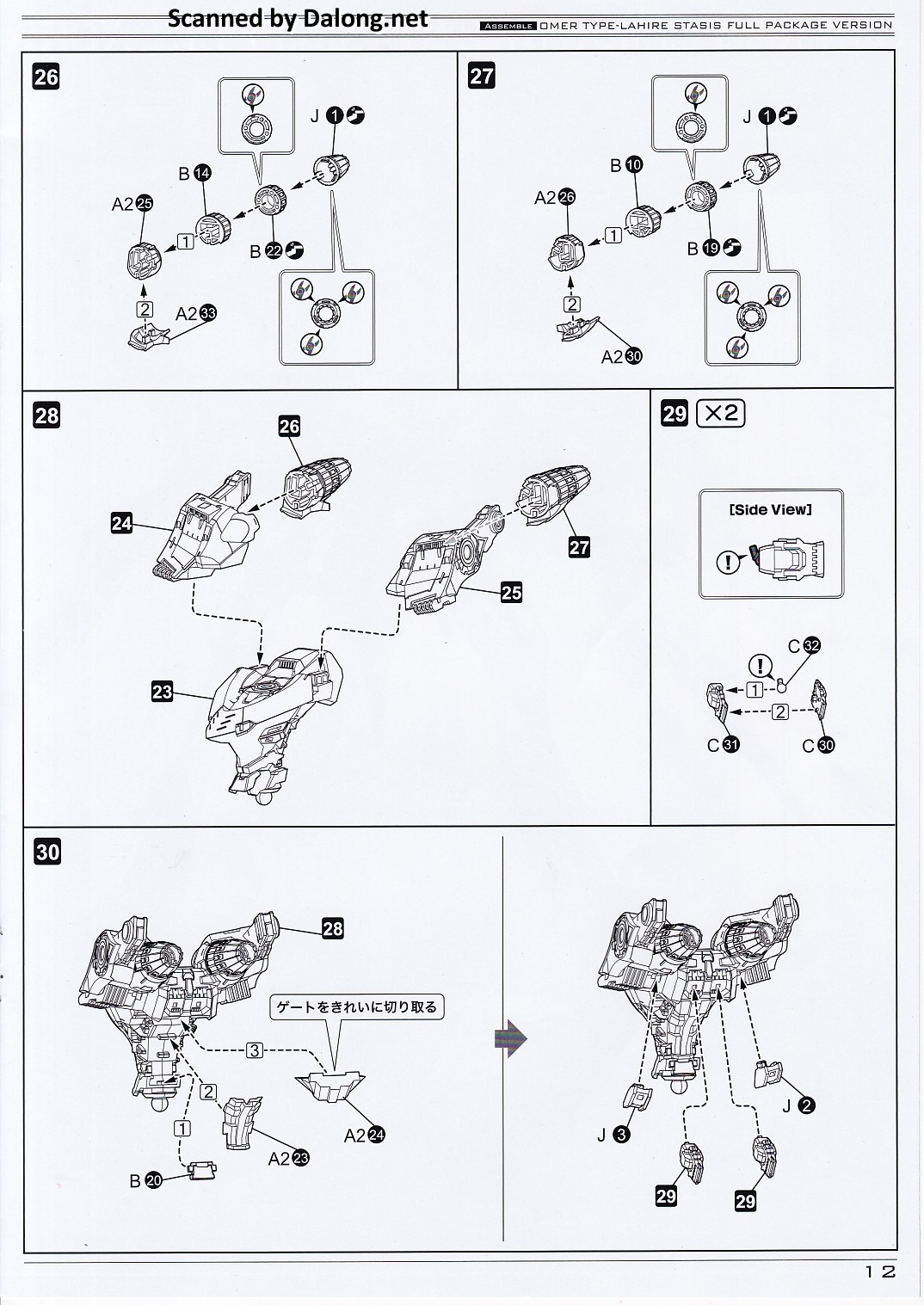 Scanned by Dalong.net

ASSEMBLE OMER TYPE-LAHIRE STASIS FULL PACKAGE VERSION

26

J 1

B 14

A2 25

1

B 22

2

A2 33

27

J 1

B 10

A2 26

1

B 19

2

A2 30

28

26

24

27

25

23

29 ×2

[Side View]

C 32

1

2

C 31

C 30

30

28

ゲートをきれいに切り取る

3

2

1

A2 24

A2 23

B 20

J 2

J 3

29

29

12