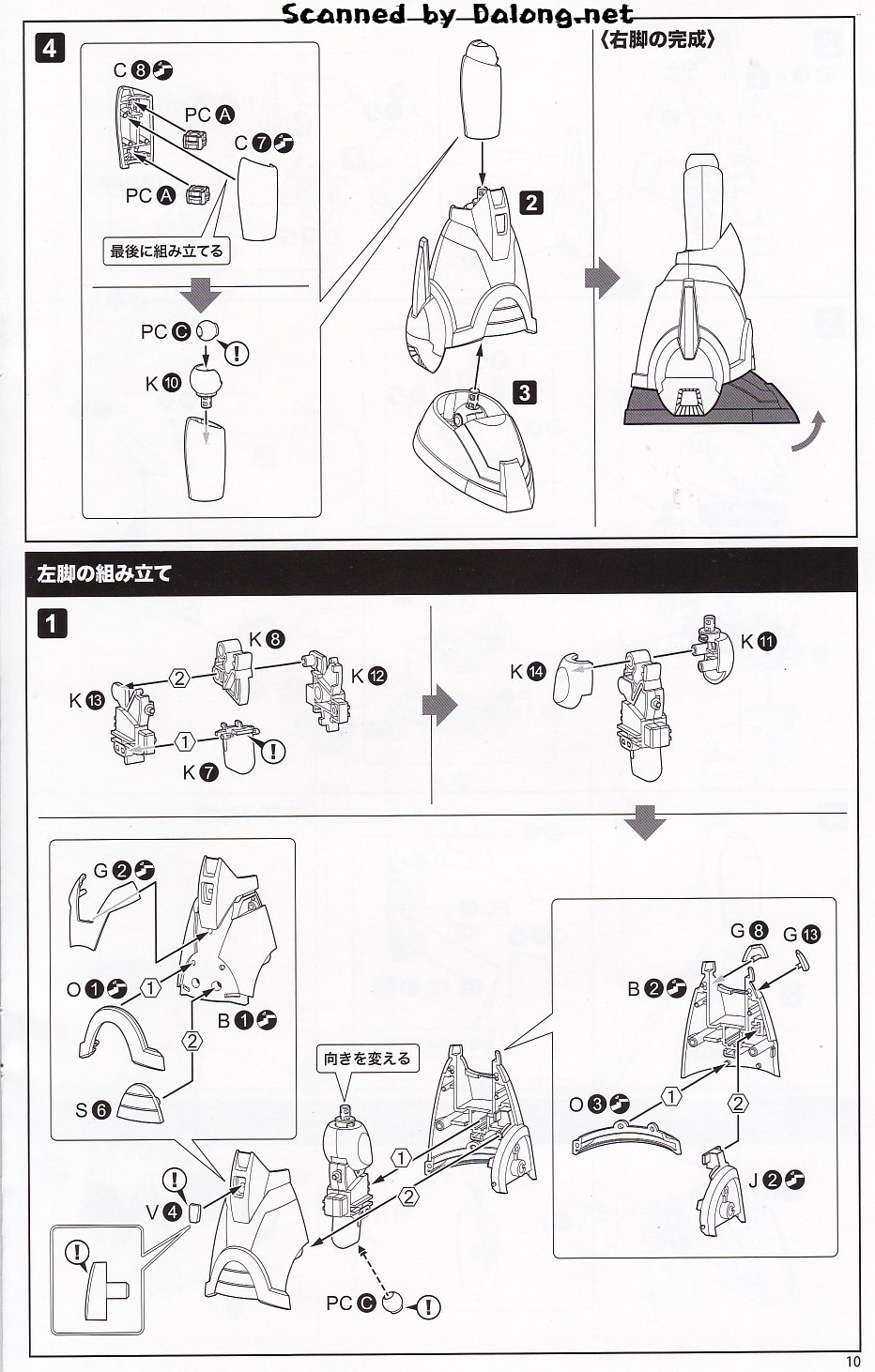 Scanned by Dalong.net

4

C 8

PC A

C 7

PC A

最後に組み立てる

PC C

!

K 10

2

3

〈右脚の完成〉

左脚の組み立て

1

K 8

K 12

K 13

2

1

!

K 7

K 14

K 11

G 2

O 1

1

B 1

2

S 6

!

V 4

!

向きを変える

1

2

PC C

!

G 8

G 13

B 2

O 3

1

2

J 2

10