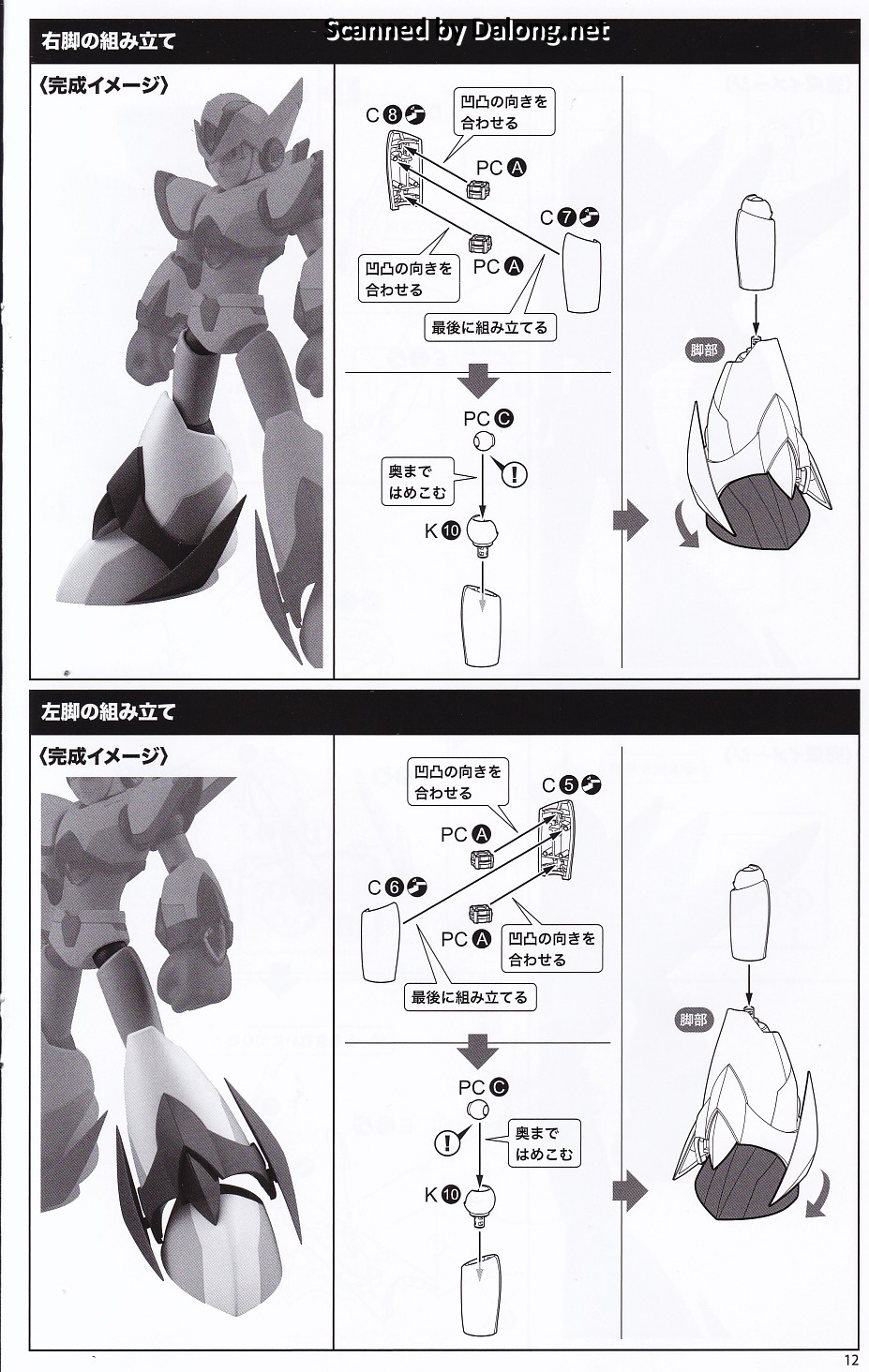 Scanned by Dalong.net

右脚の組み立て

〈完成イメージ〉

C 8

凹凸の向きを合わせる

PC A

C 7

凹凸の向きを合わせる

PC A

最後に組み立てる

PC C

奥まではめこむ

!

K 10

脚部

左脚の組み立て

〈完成イメージ〉

凹凸の向きを合わせる

C 5

PC A

C 6

PC A

凹凸の向きを合わせる

最後に組み立てる

PC C

!

奥まではめこむ

K 10

脚部

12