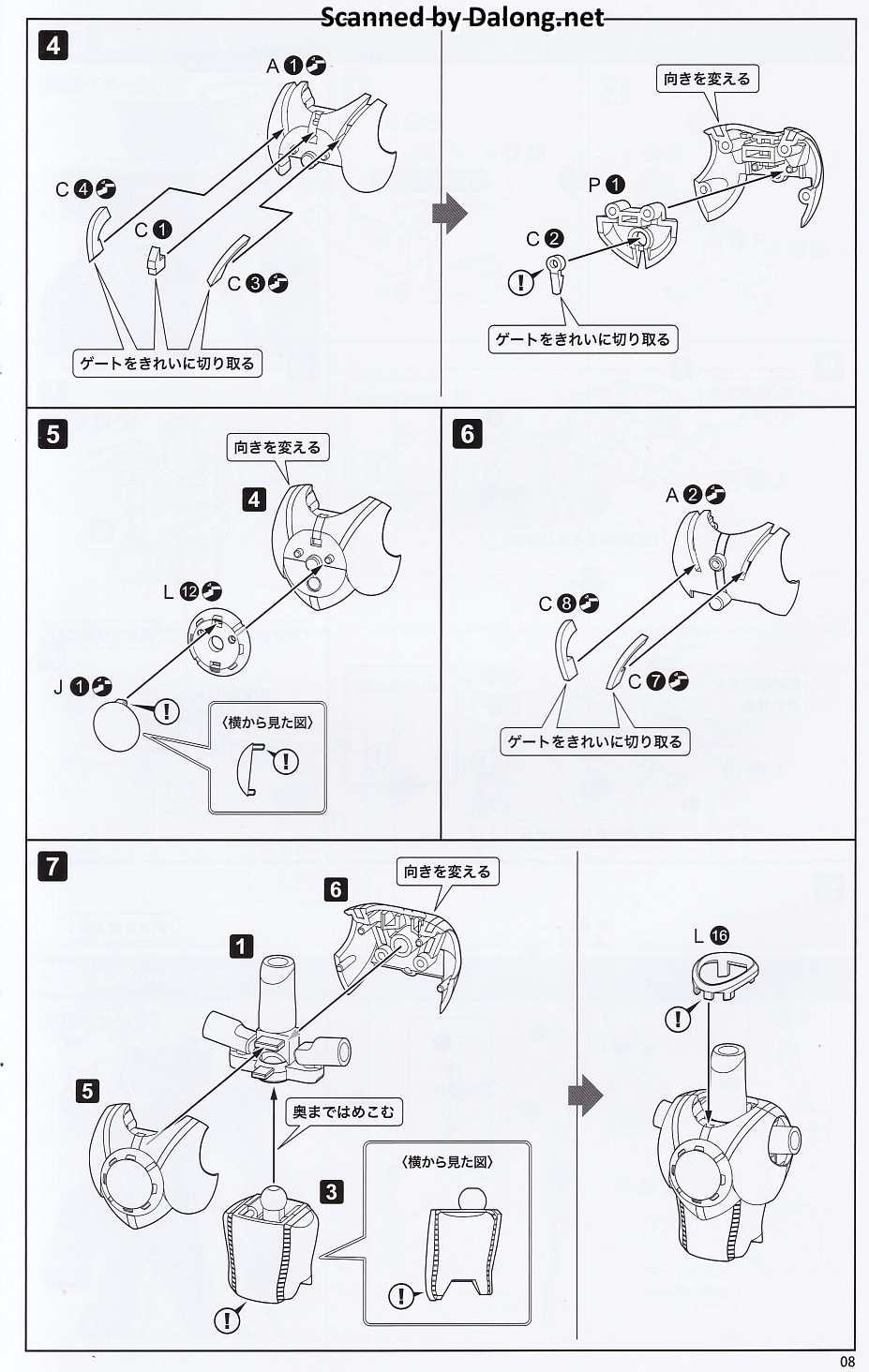 Scanned by Dalong.net

4

A 1

C 4

C 1

C 3

ゲートをきれいに切り取る

向きを変える

P 1

C 2

!

ゲートをきれいに切り取る

5

向きを変える

4

L 12

J 1

!

〈横から見た図〉

!

6

A 2

C 8

C 7

ゲートをきれいに切り取る

7

向きを変える

6

1

5

奥まではめこむ

3

〈横から見た図〉

!

!

L 16

!

08