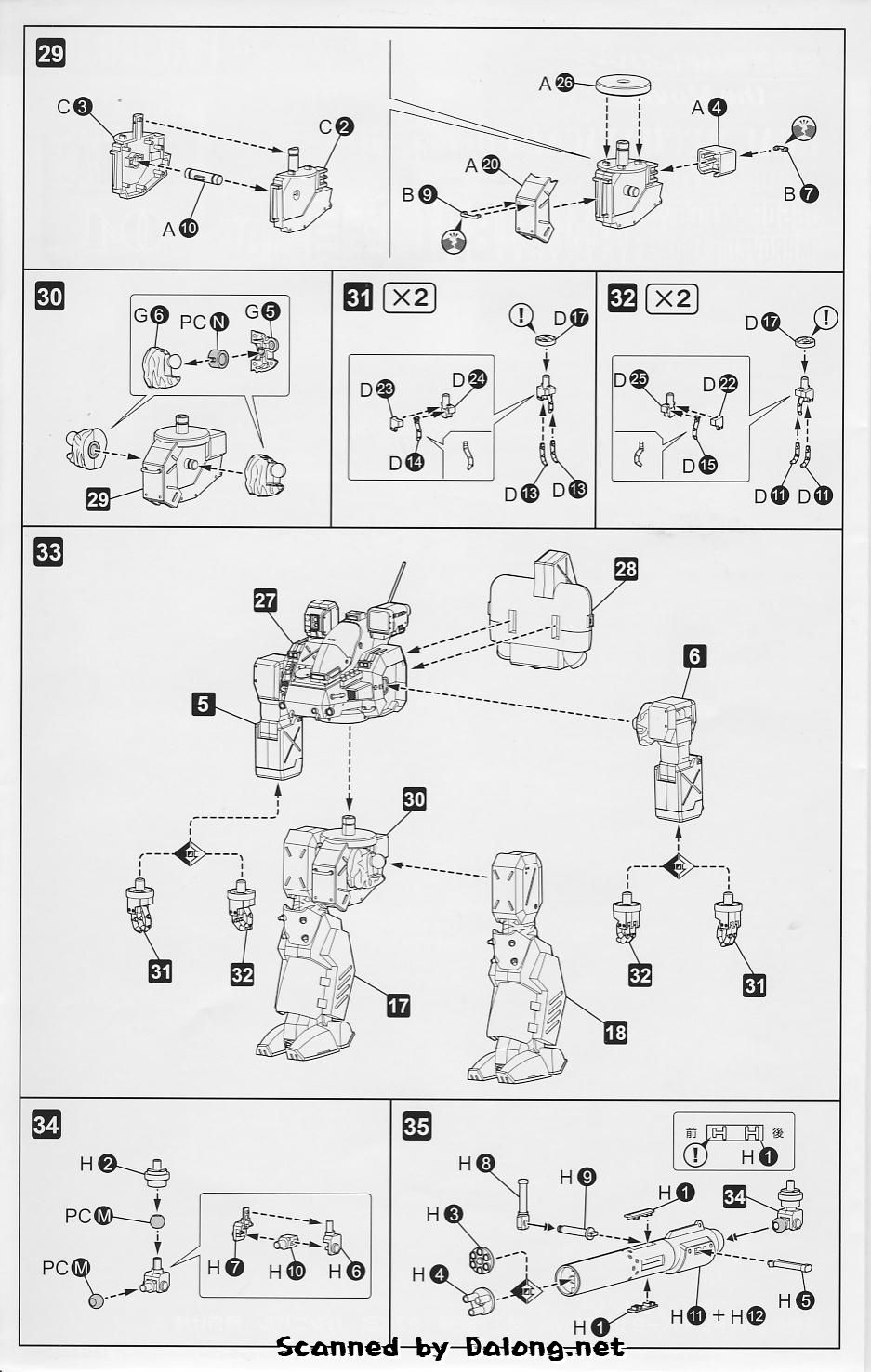 29

C 3
C 2
A 10
A 26
A 4
A 20
B 9
B 7

30

G 6
PC N
G 5
29

31 ×2

!
D 17
D 23
D 24
D 14
D 13
D 13

32 ×2

D 17
!
D 25
D 22
D 15
D 11
D 11

33

27
28
5
6
30
31
32
17
18
32
31

34

H 2
PC M
PC M
H 7
H 10
H 6

35

前 後
!
H 1
H 8
H 9
H 1
34
H 3
H 4
H 5
H 1
H 11 + H 12

Scanned by Dalong.net